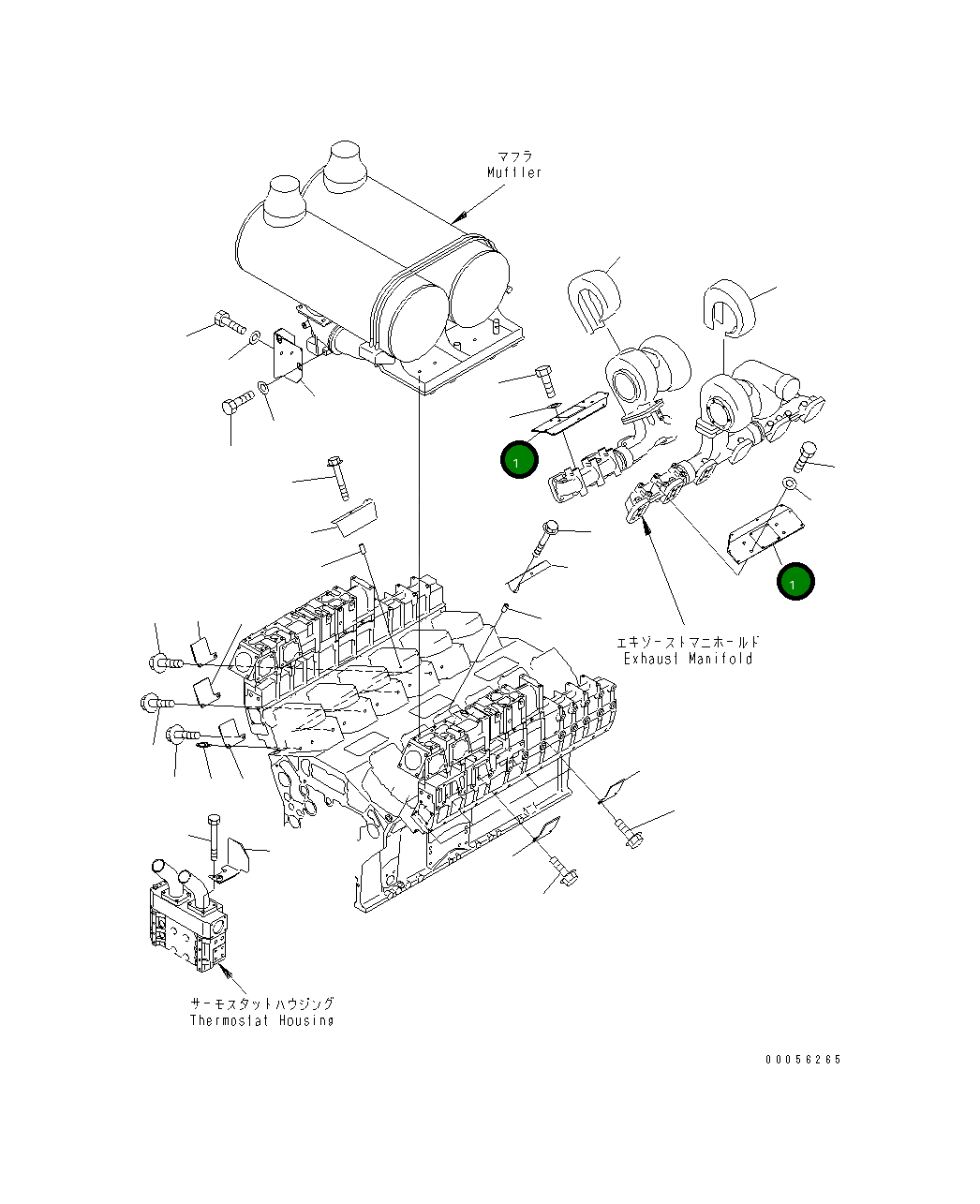 マフラ
Muffler

1

1

エキゾーストマニホールド
Exhaust Manifold

サーモスタットハウジング
Thermostat Housing

00056265