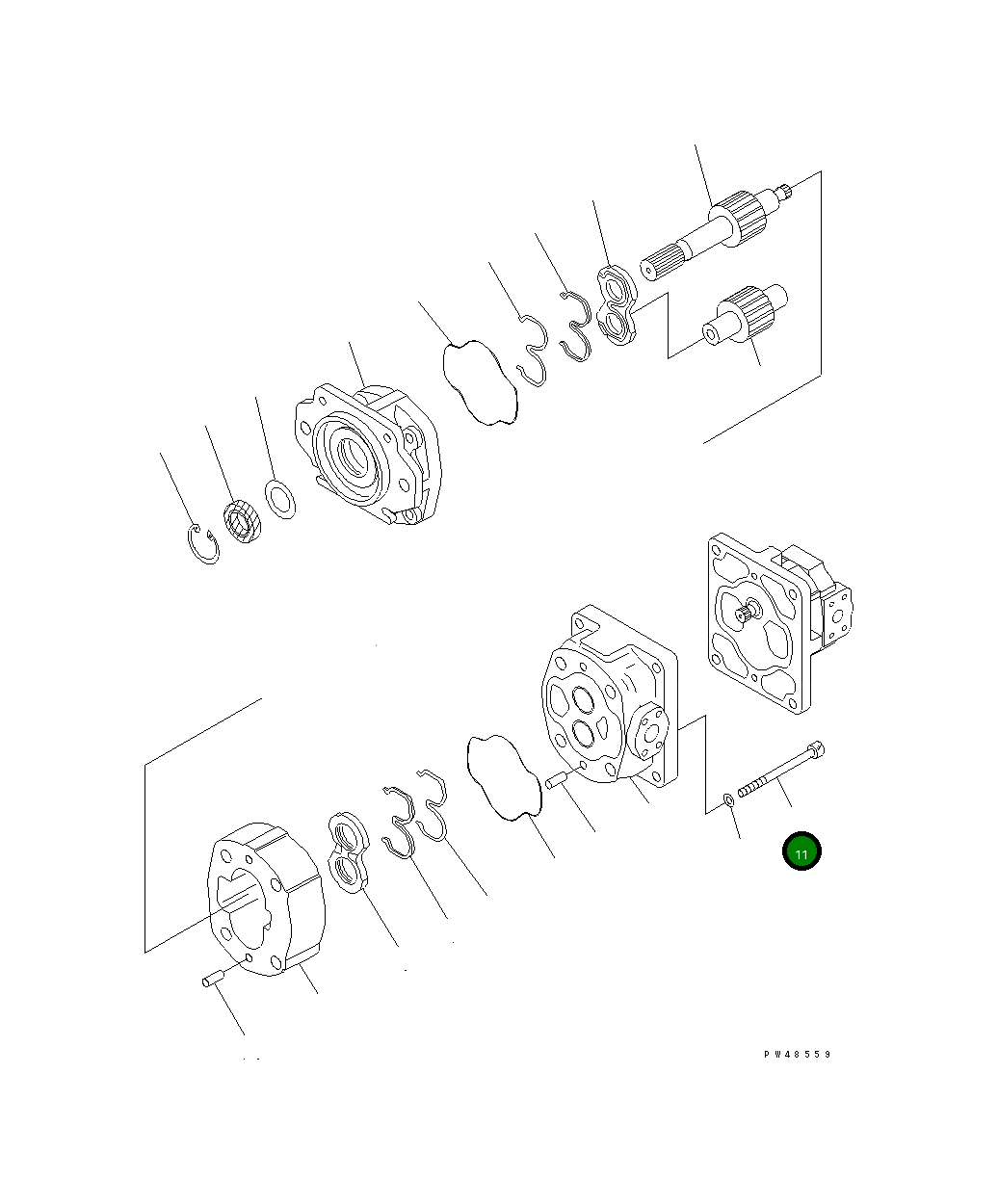 11

PW48559