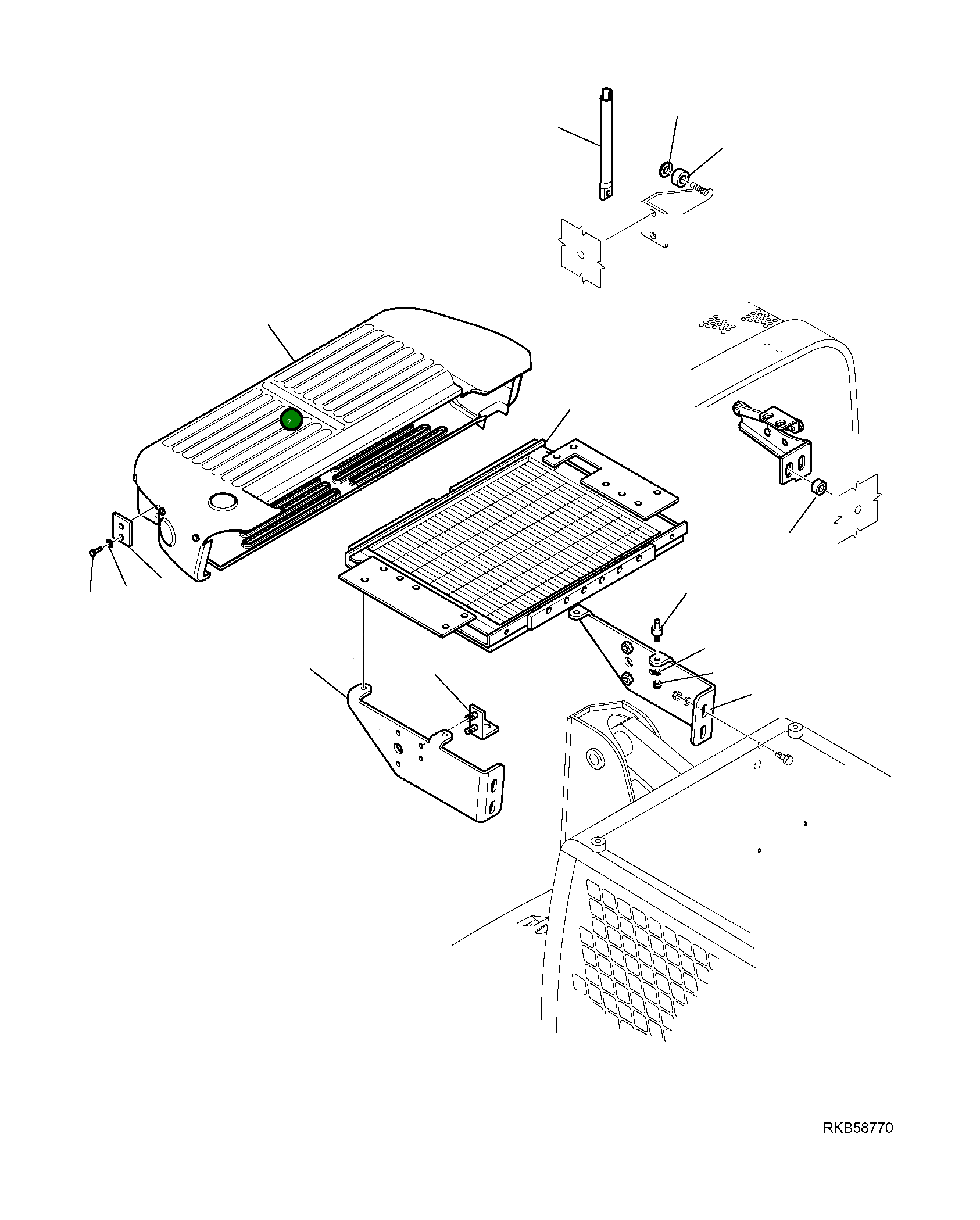 2

RKB58770