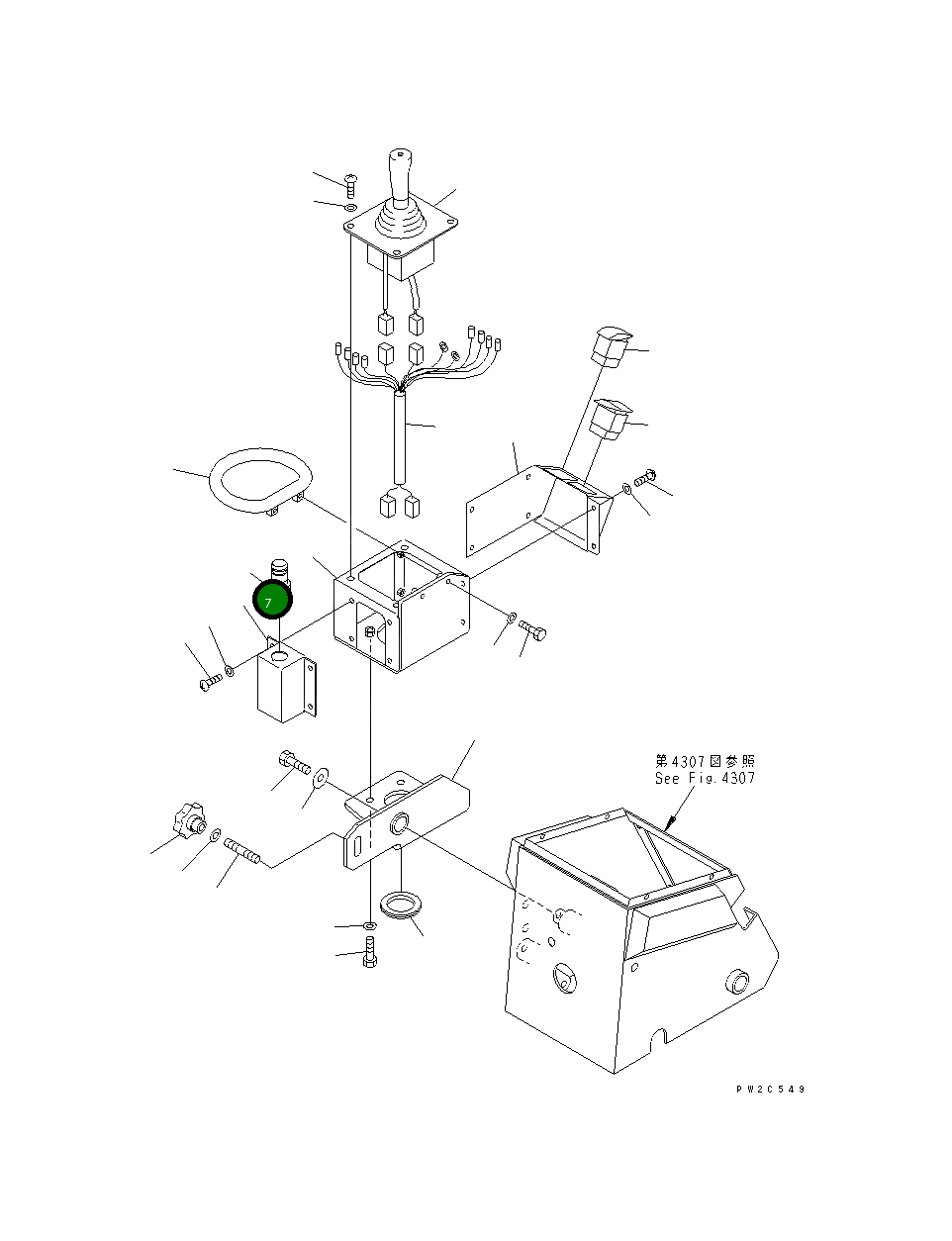 7

第4307図参照
See Fig.4307

PW2C549