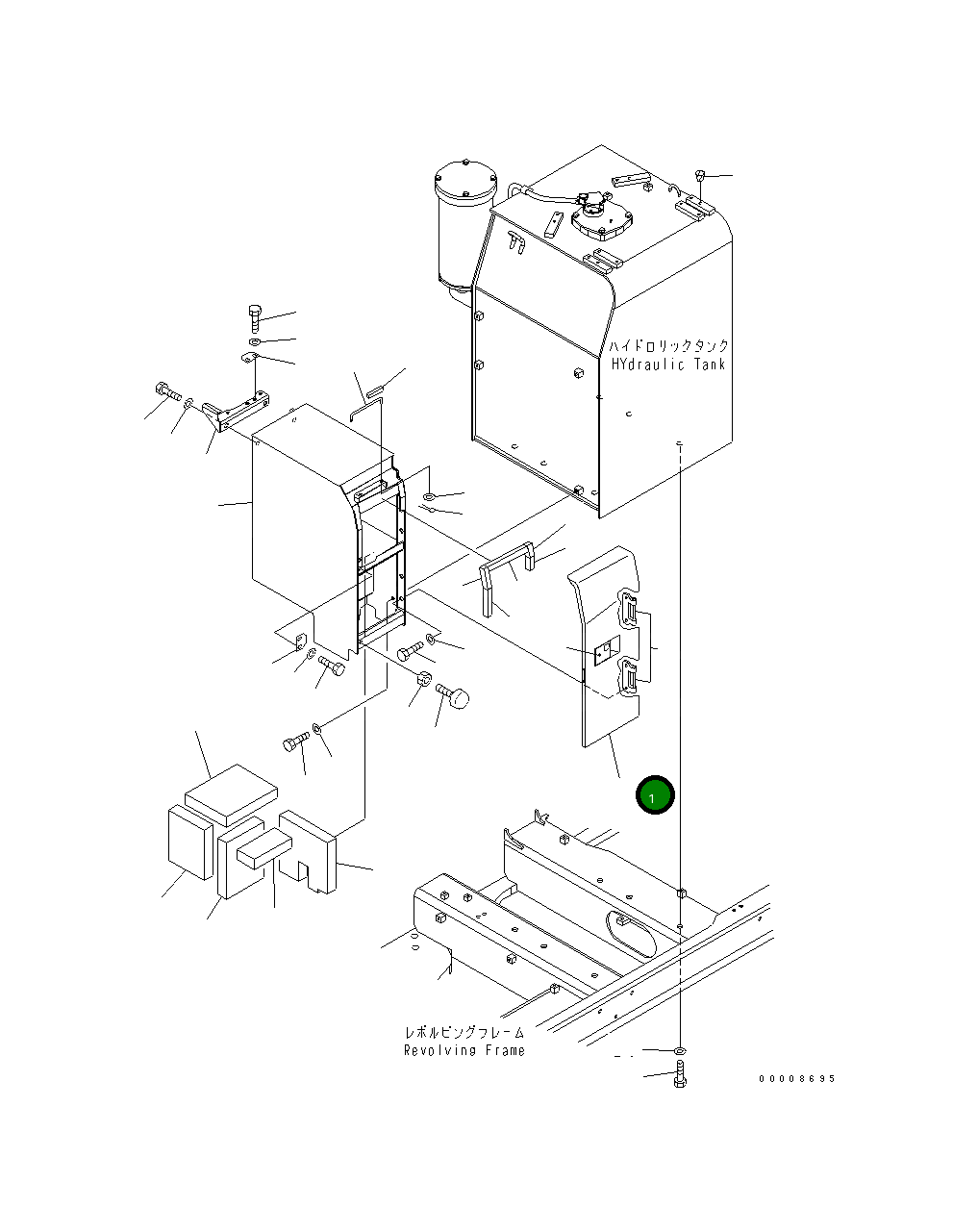 ハイドロリックタンク
HYdraulic Tank

1

レボルビングフレーム
Revolving Frame

00008695