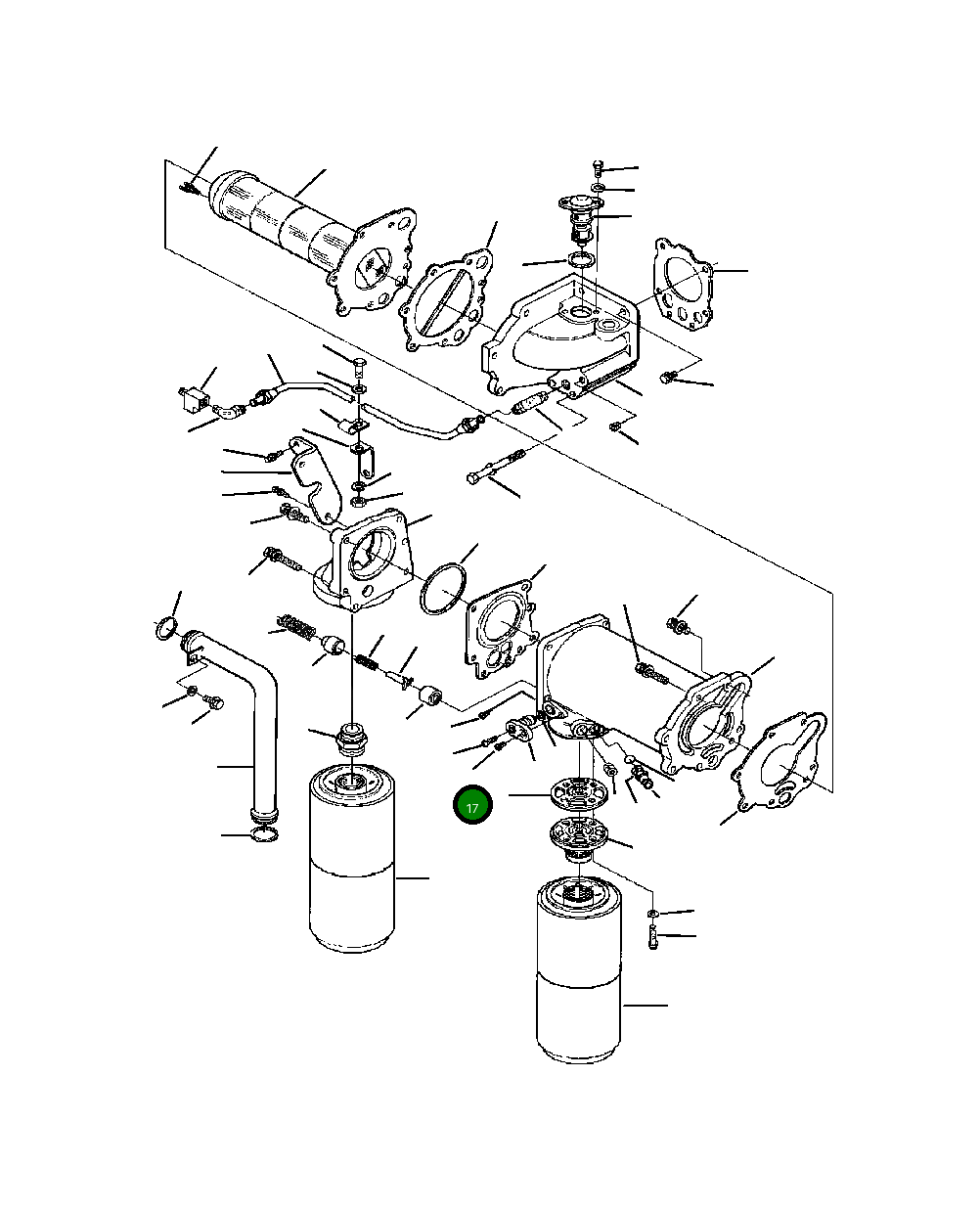 17