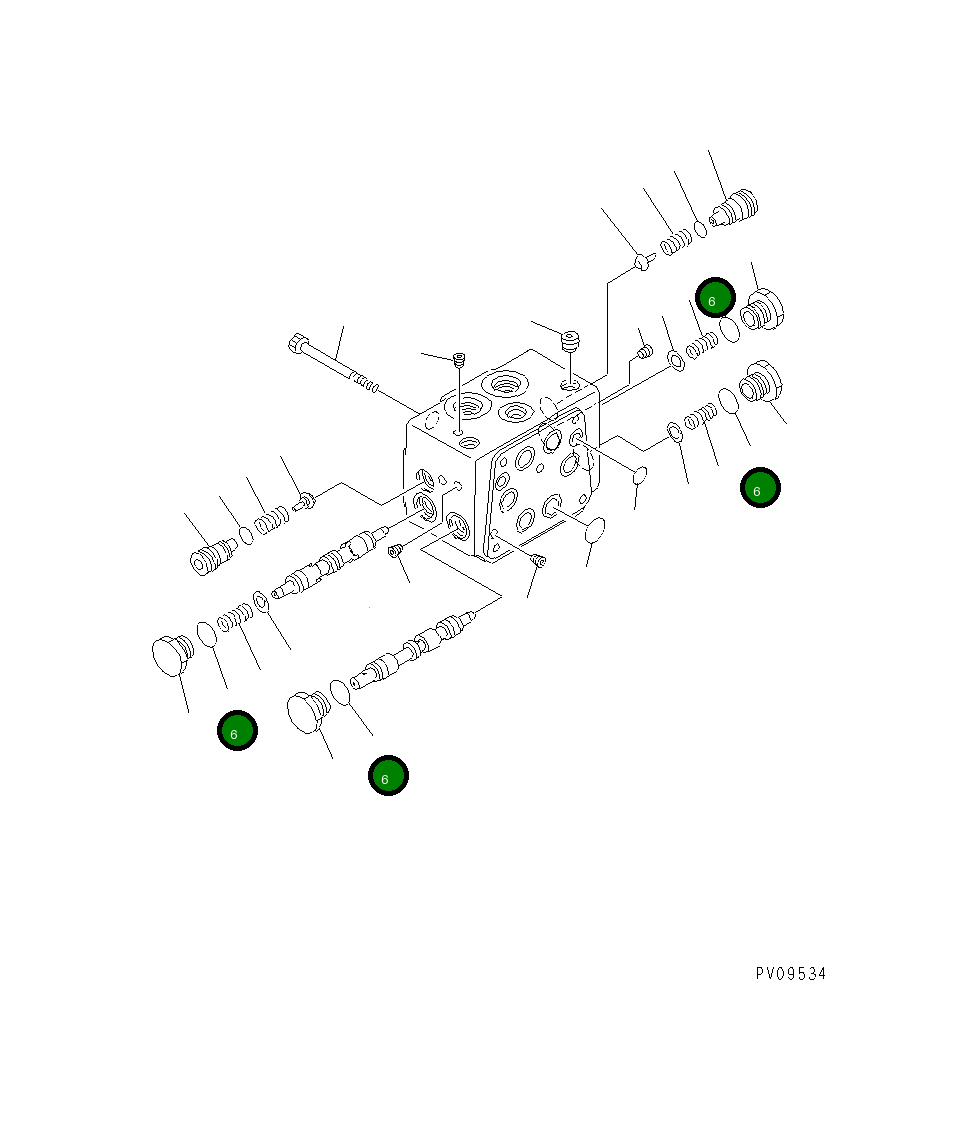 6

6

6

6

PV09534