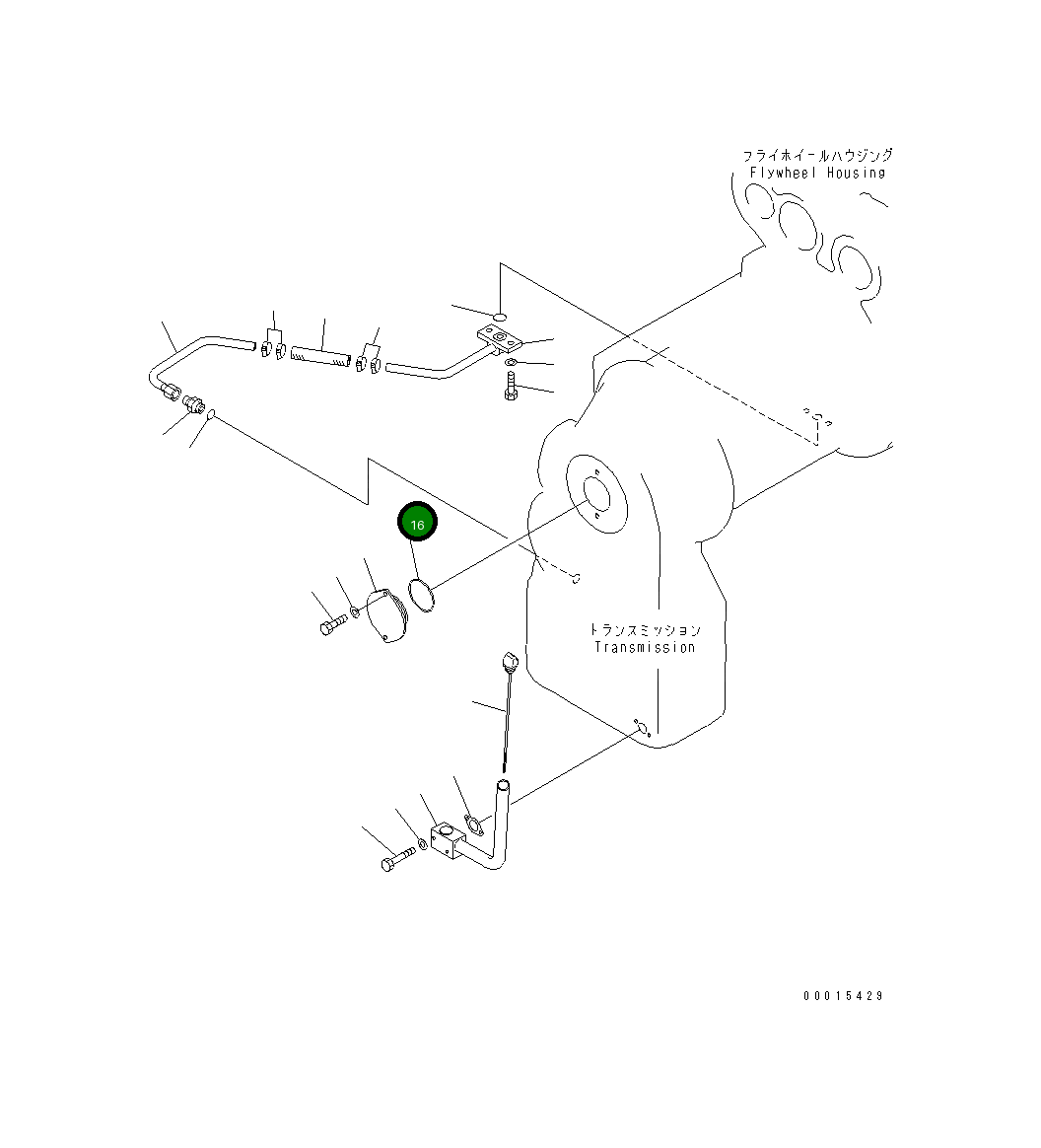 フライホイールハウジング
Flywheel Housing

16

トランスミッション
Transmission

00015429