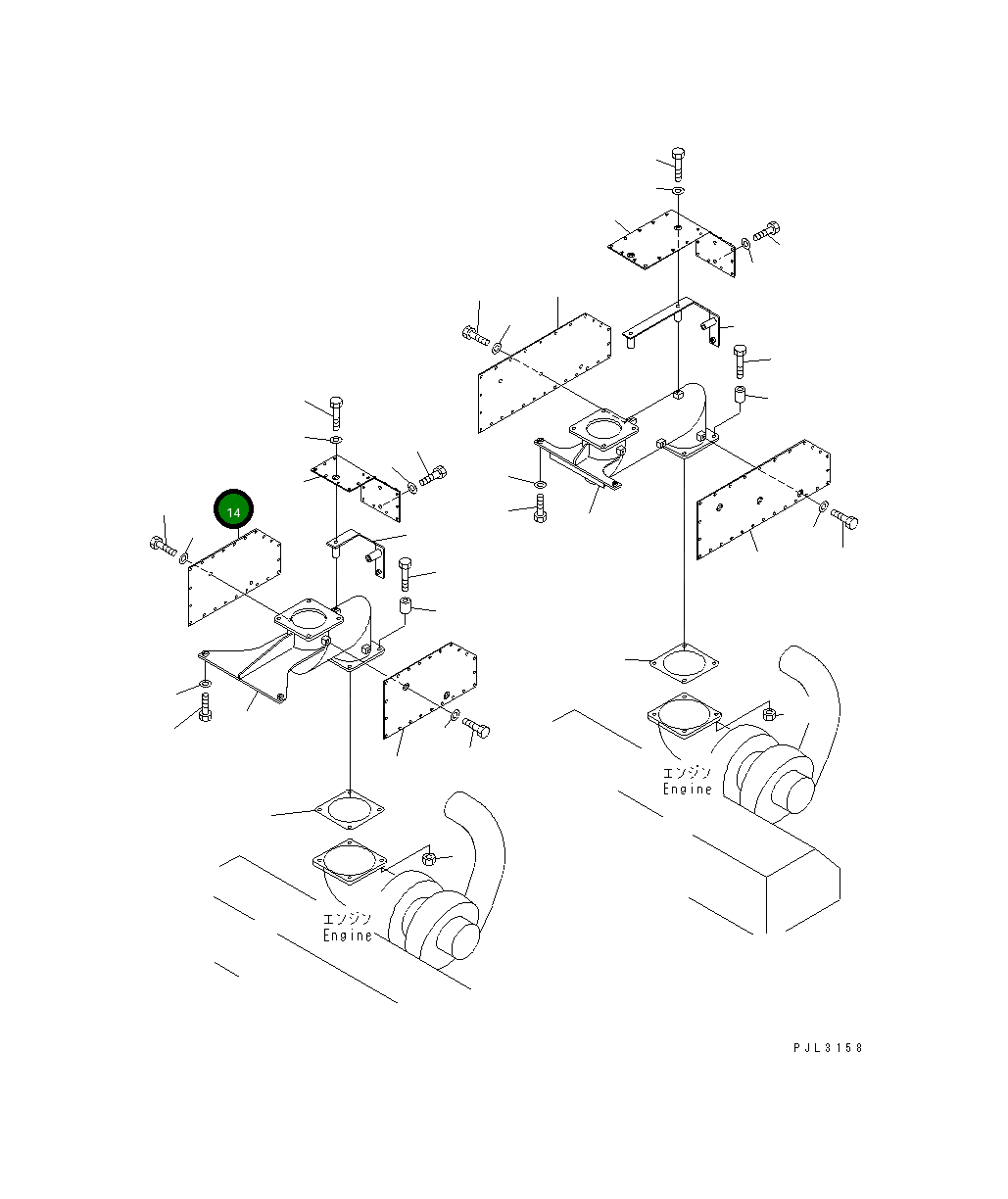 14

エンジン
Engine

エンジン
Engine

PJL3158