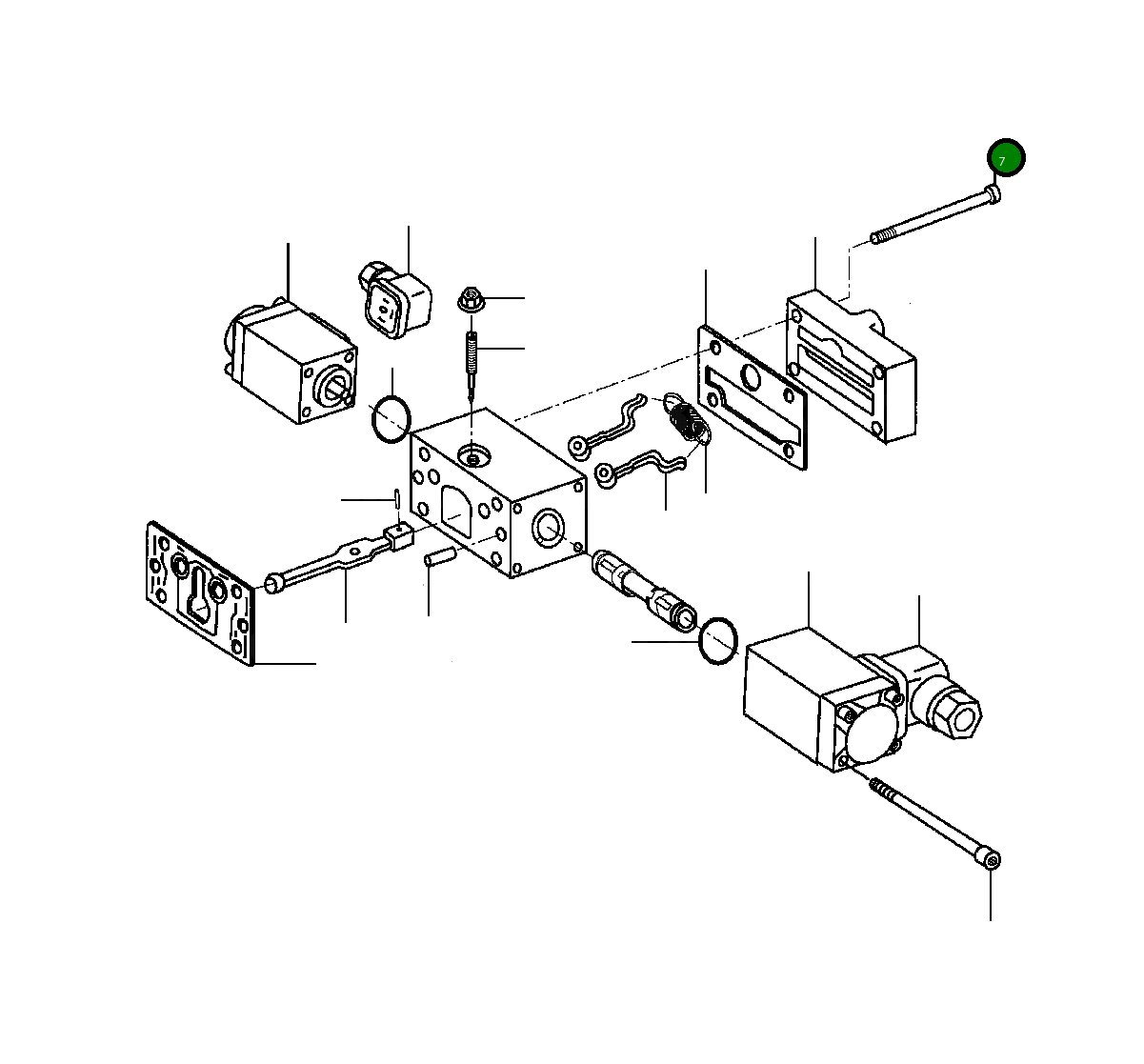 7