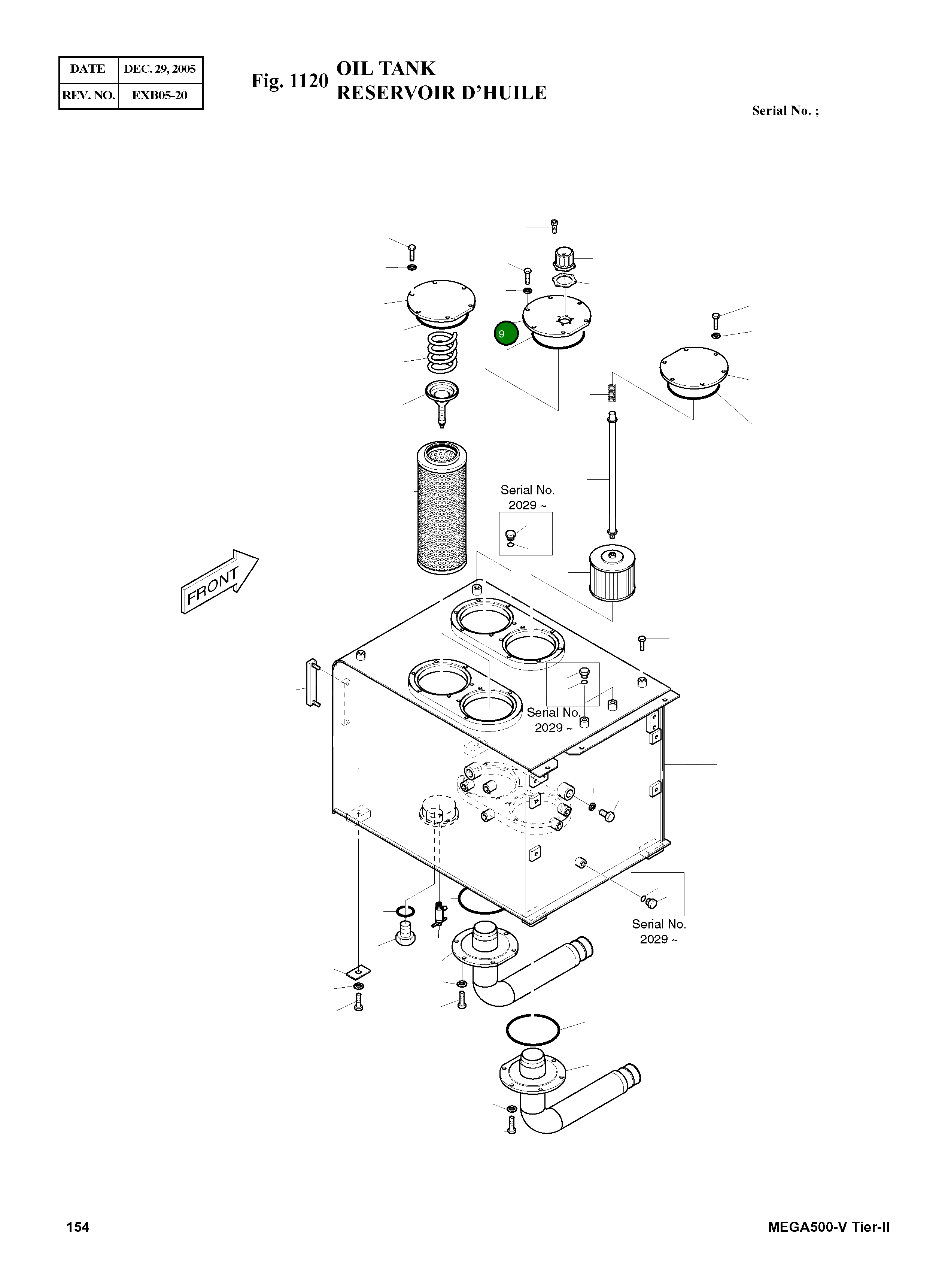 | DATE | DEC. 29, 2005 |
|---|---|
| REV. NO. | EXB05-20 |

Fig. 1120 OIL TANK
RESERVOIR D'HUILE

Serial No. ;

9

Serial No. 2029 ~

FRONT

Serial No. 2029 ~

Serial No. 2029 ~

154

MEGA500-V Tier-II