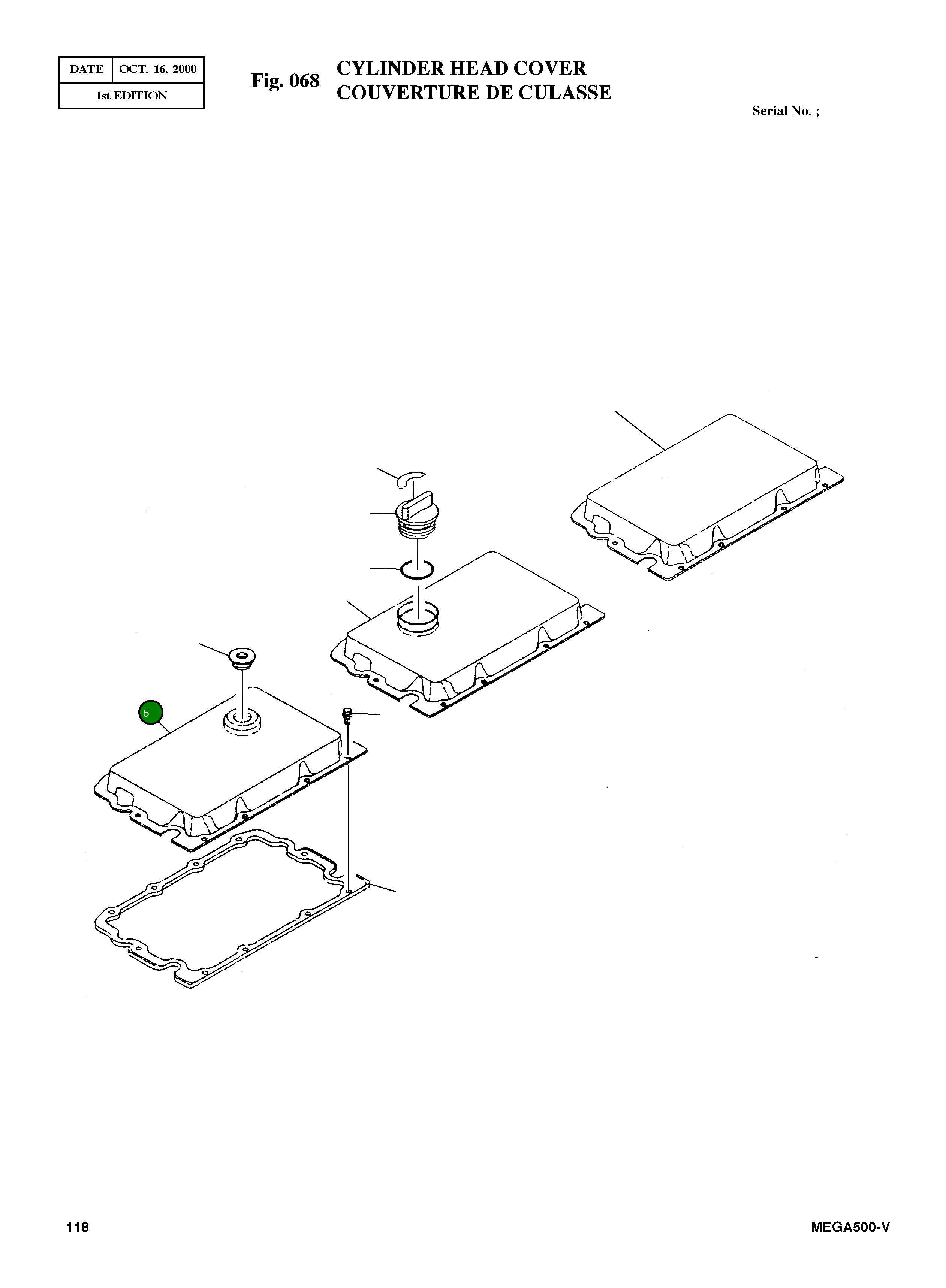 | DATE | OCT. 16, 2000 |
|---|---|
| 1st EDITION | |

Fig. 068 CYLINDER HEAD COVER
COUVERTURE DE CULASSE

Serial No. ;

5

118

MEGA500-V