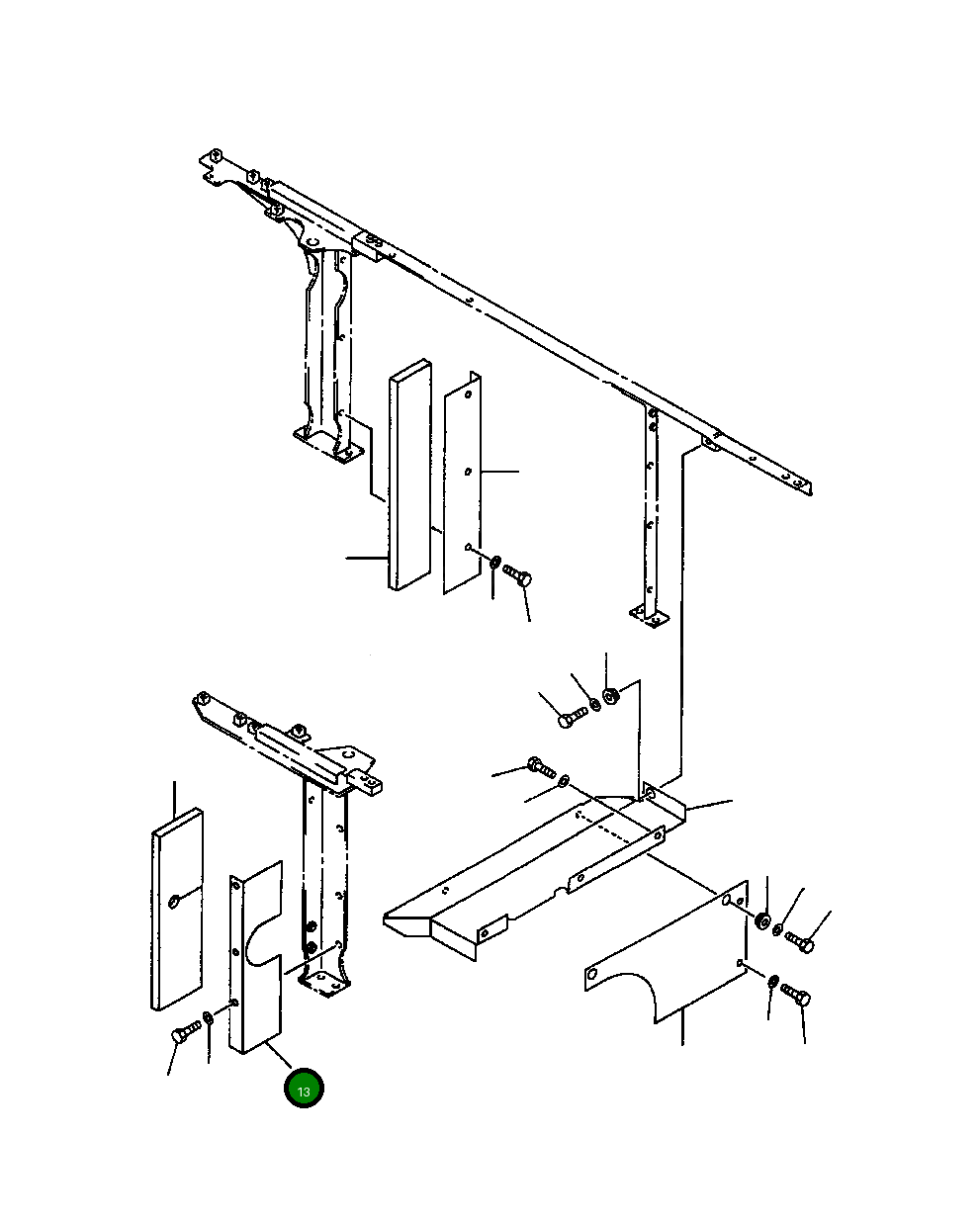 13