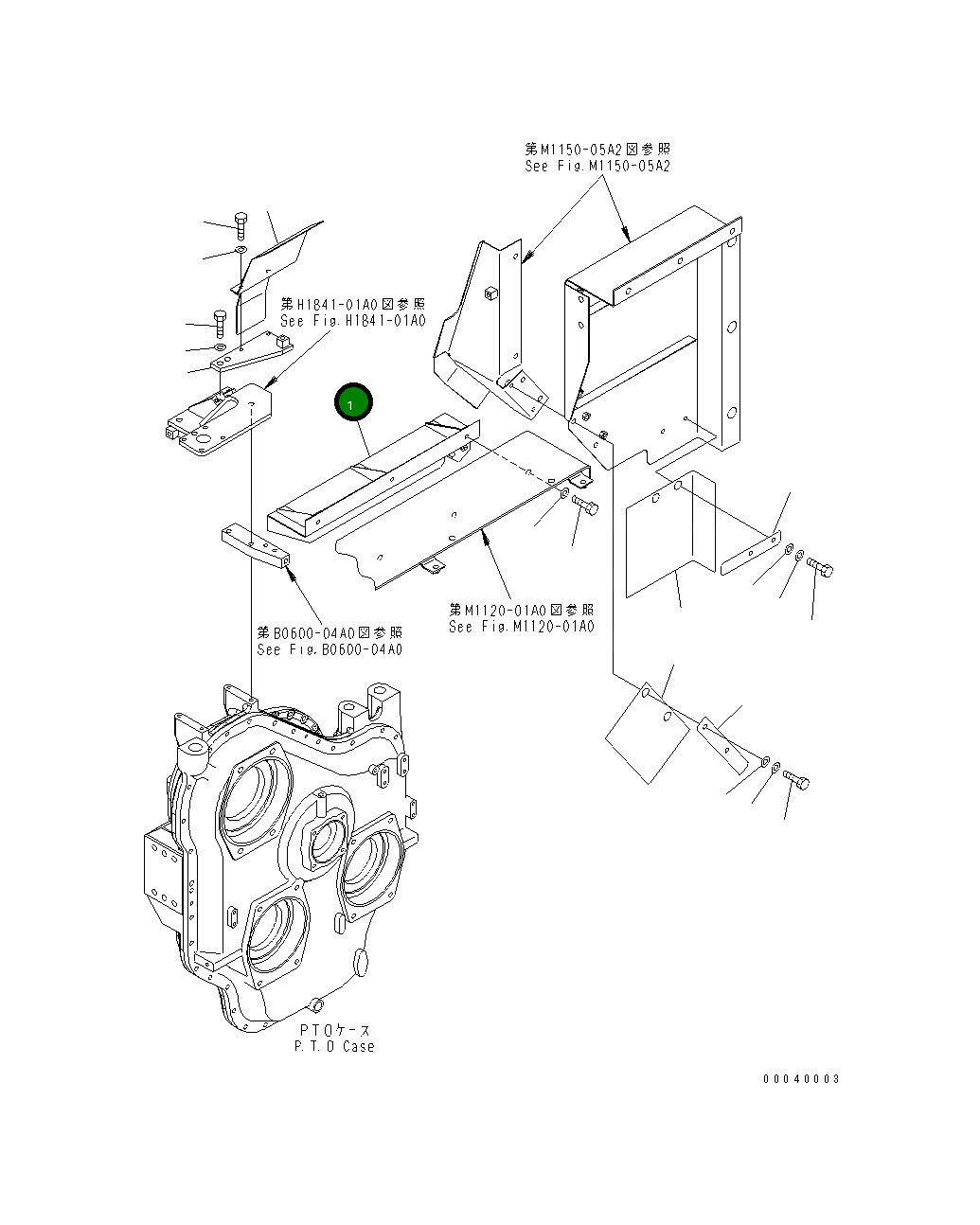 第M1150-05A2図参照
See Fig.M1150-05A2

第H1841-01A0図参照
See Fig.H1841-01A0

1

第M1120-01A0図参照
See Fig.M1120-01A0

第B0600-04A0図参照
See Fig.B0600-04A0

PTOケース
P.T.O Case

00040003