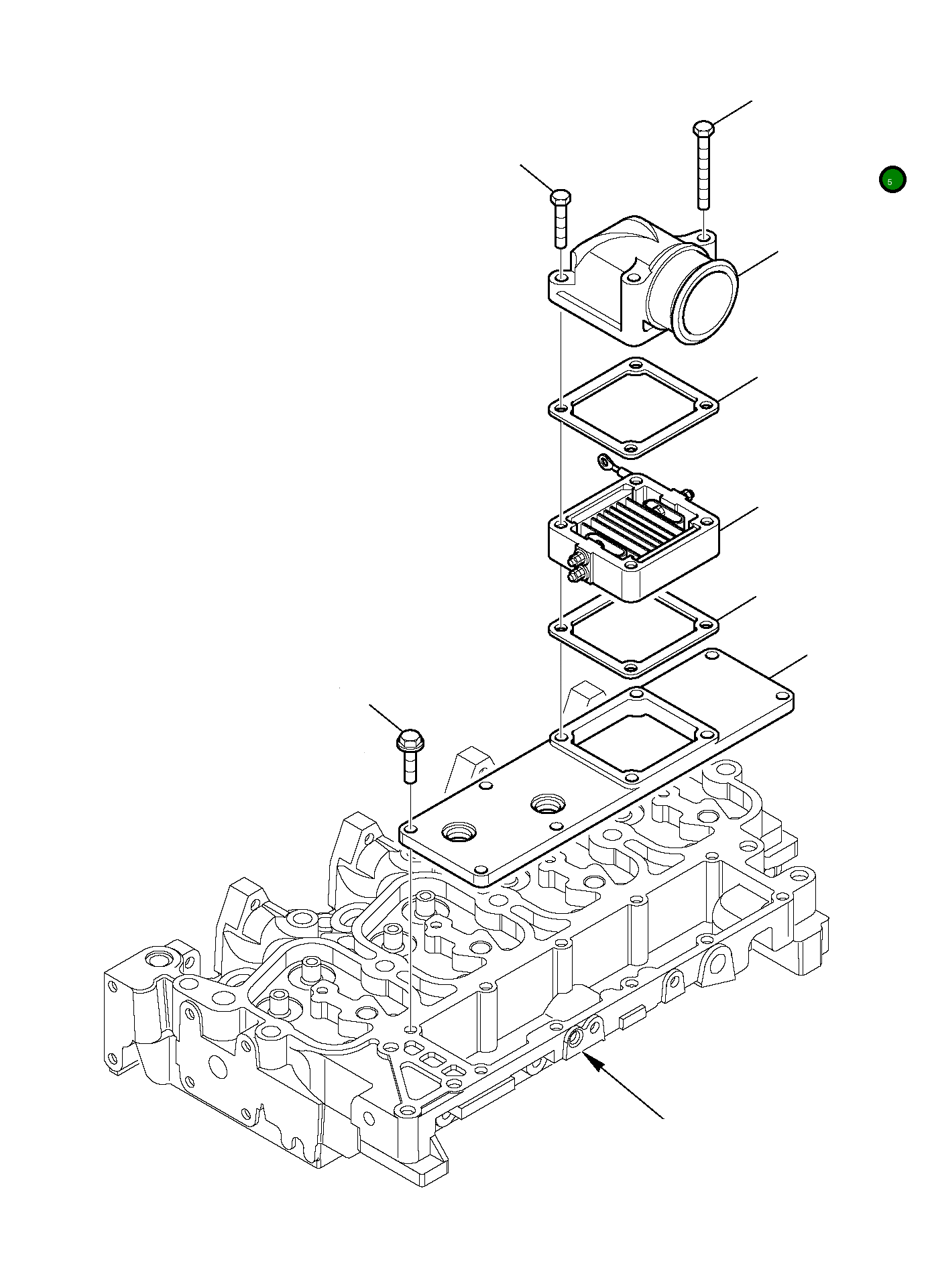 5