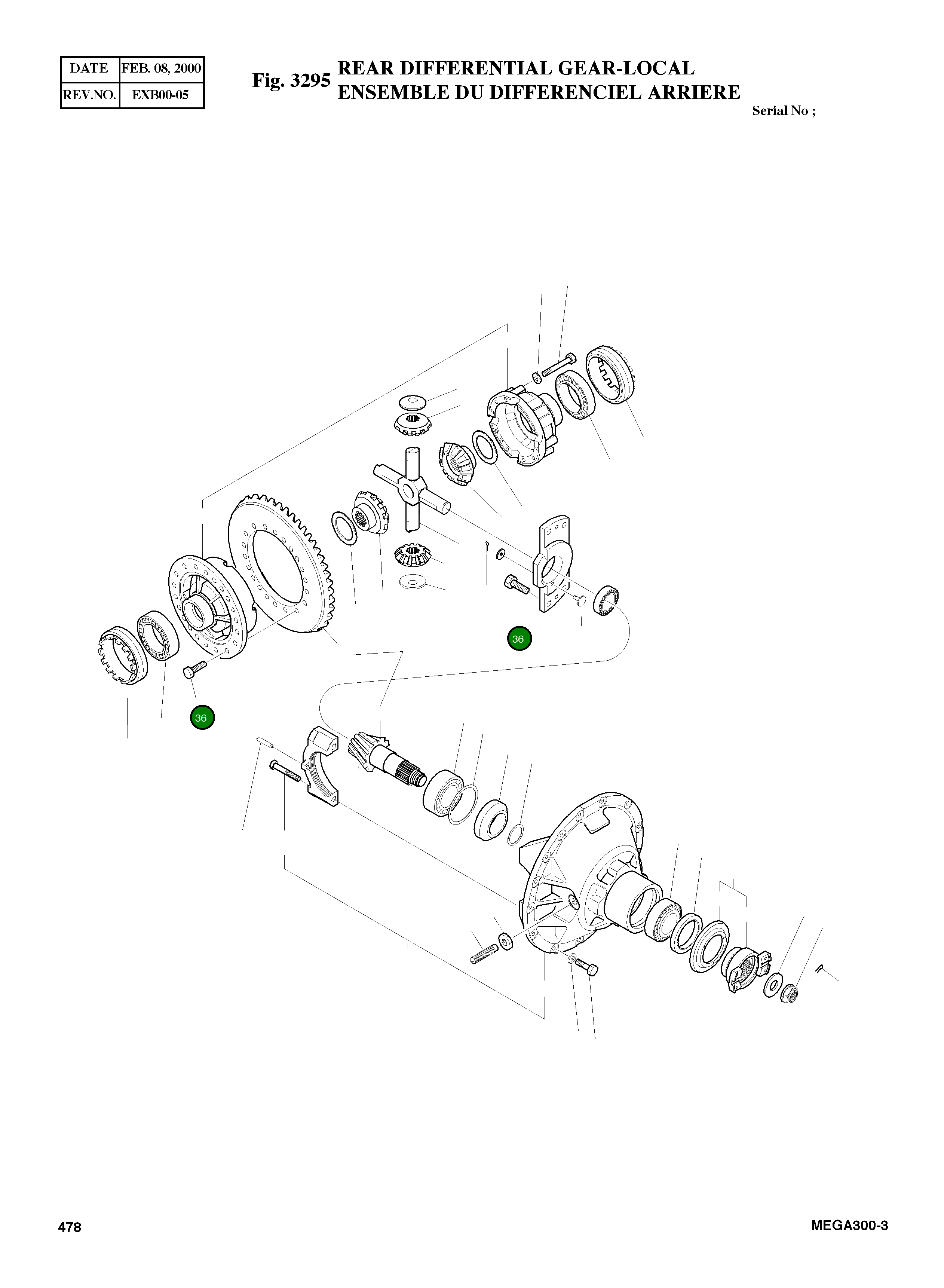 | DATE | FEB. 08, 2000 |
|---|---|
| REV.NO. | EXB00-05 |

Fig. 3295 REAR DIFFERENTIAL GEAR-LOCAL
ENSEMBLE DU DIFFERENCIEL ARRIERE

Serial No ;

36

36

478

MEGA300-3