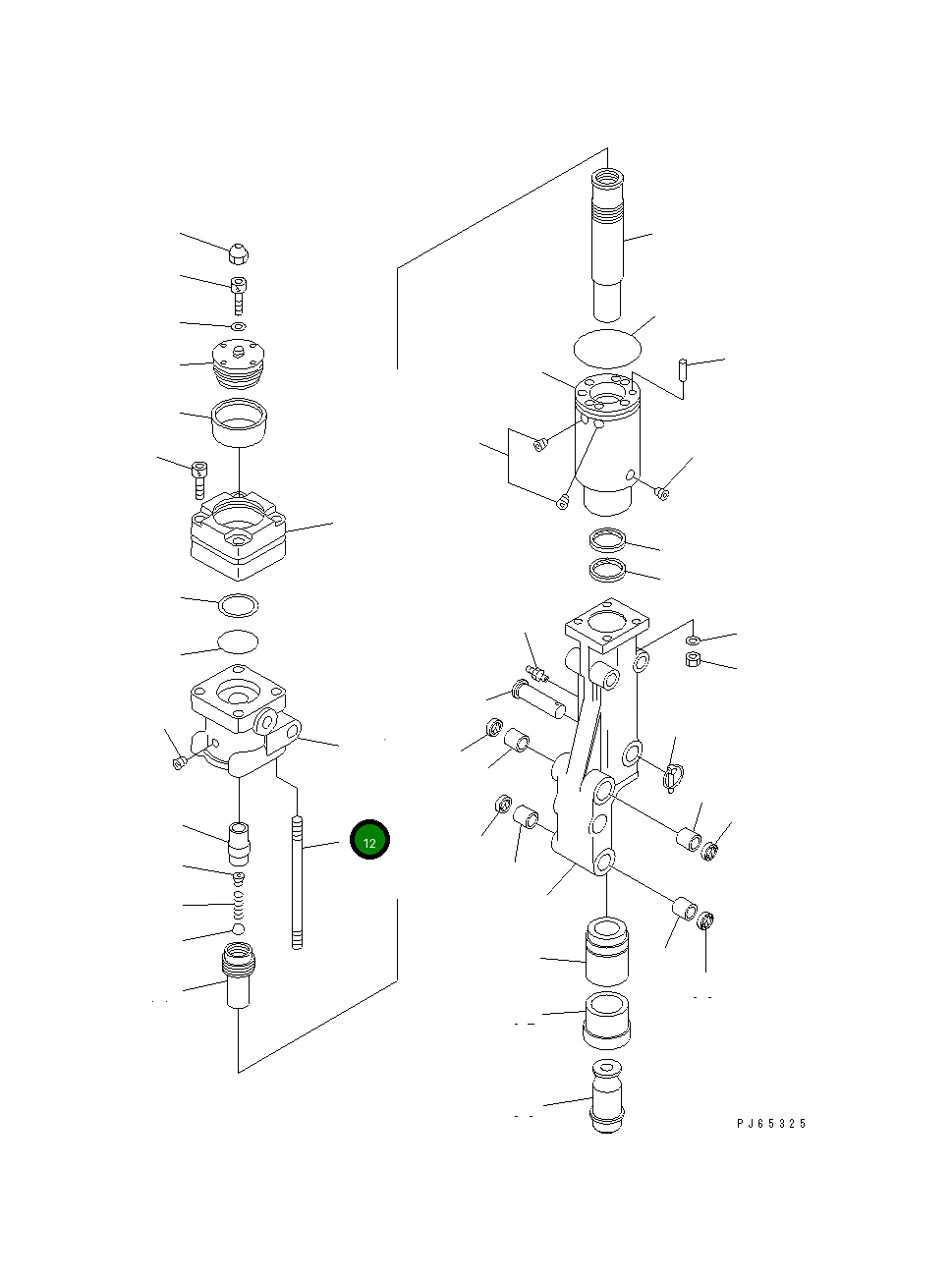 12

PJ65325