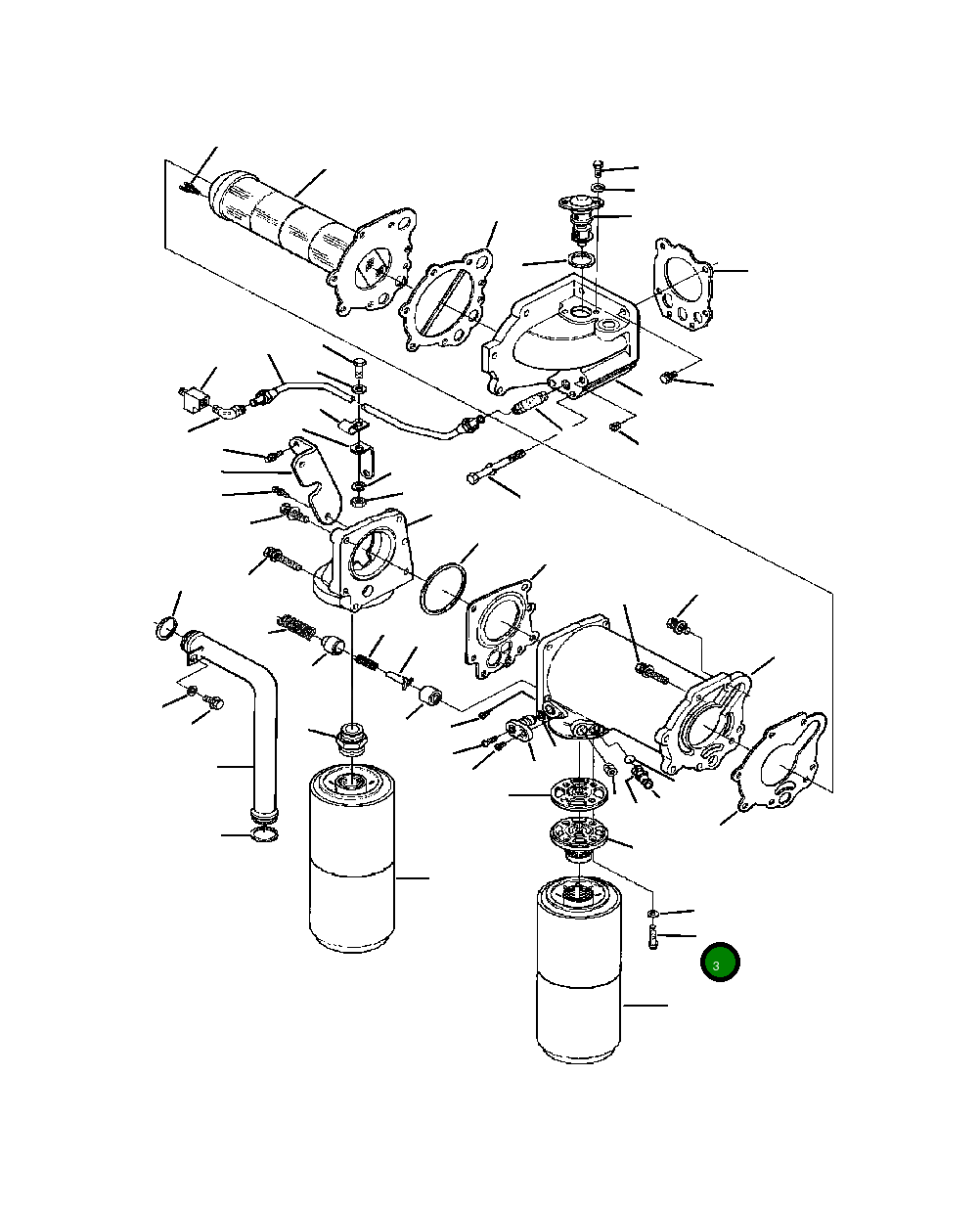 3