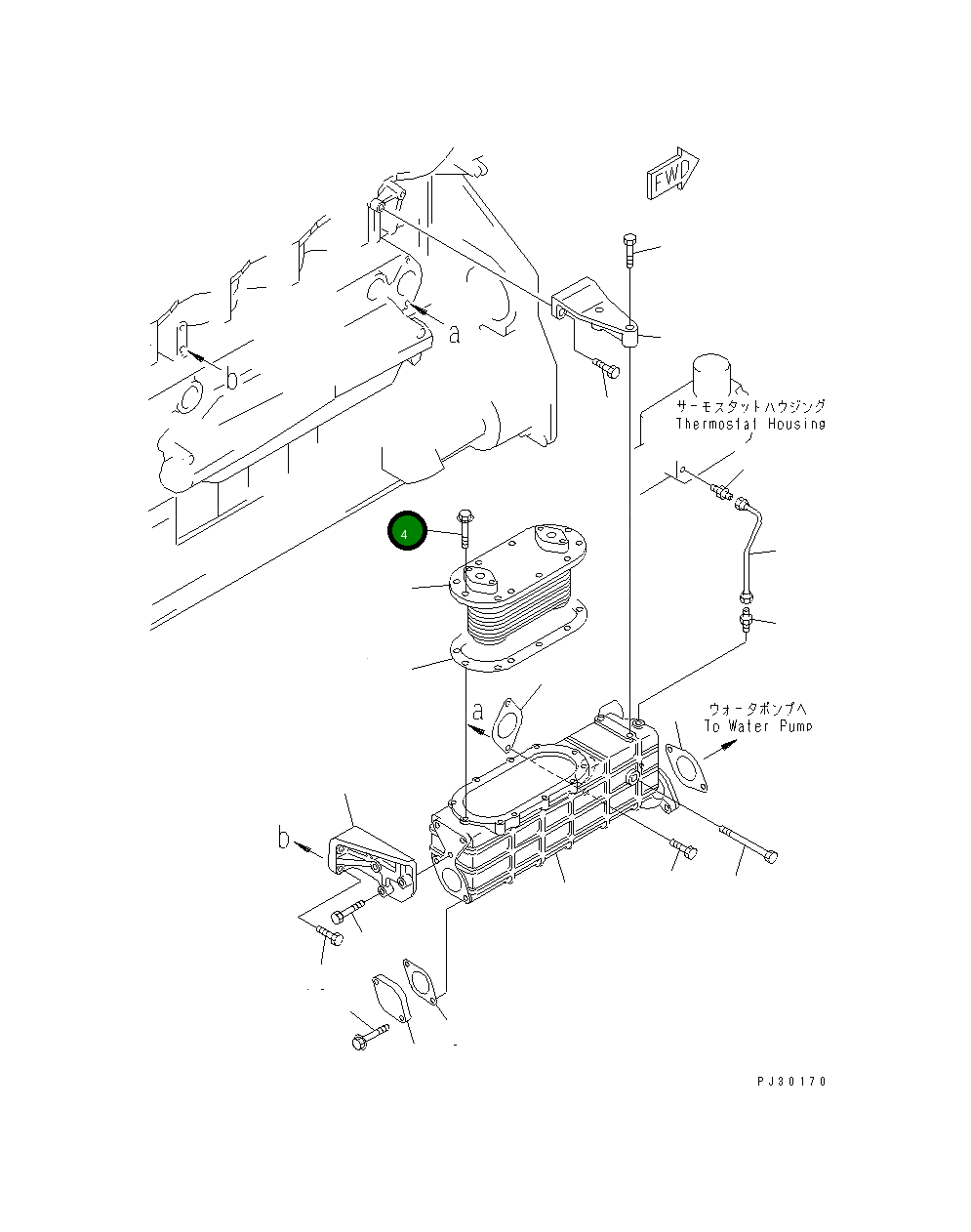 FWD

a

b

サーモスタットハウジング
Thermostat Housing

4

a

ウォータポンプへ
To Water Pump

b

PJ30170