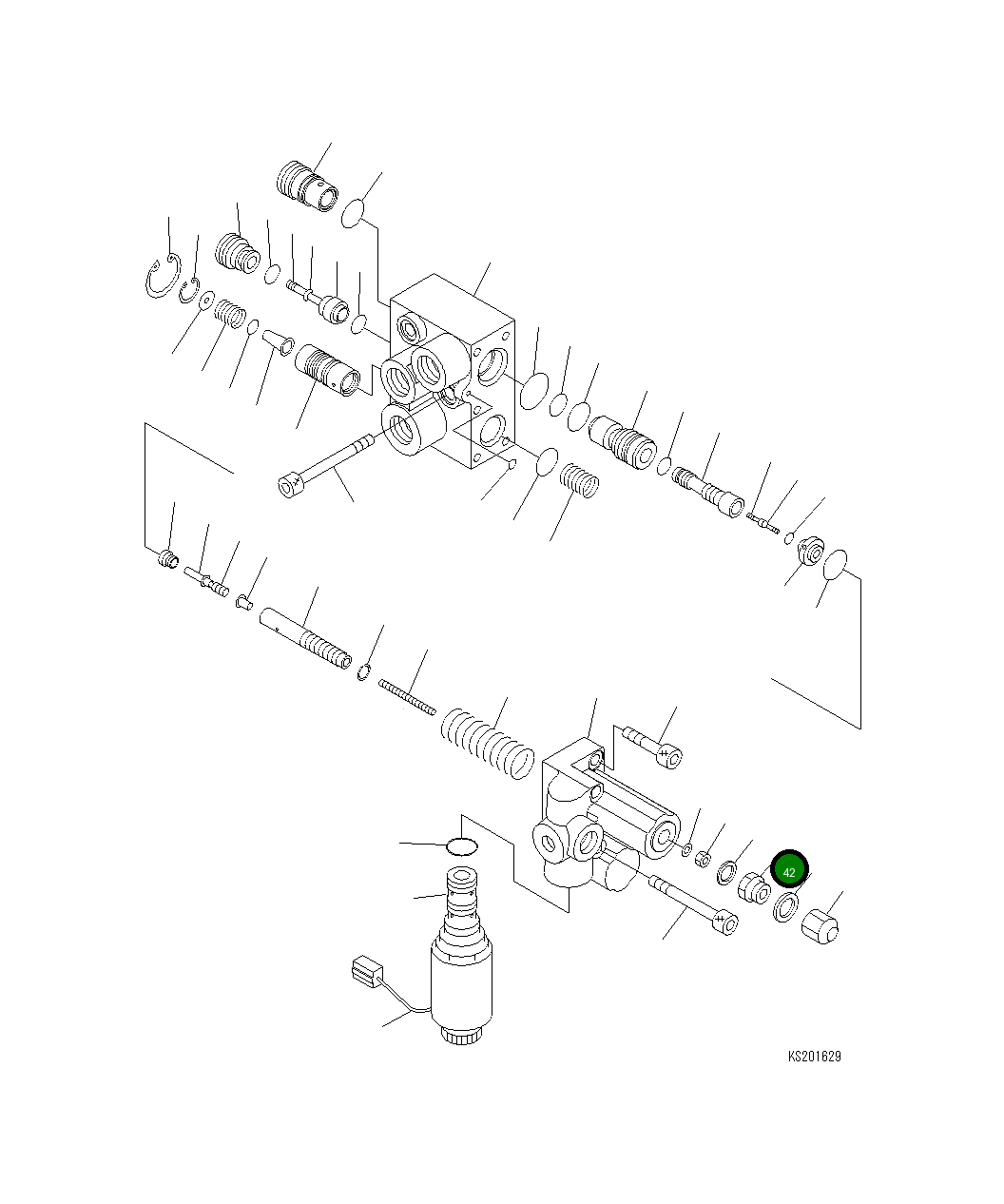 42

KS201629