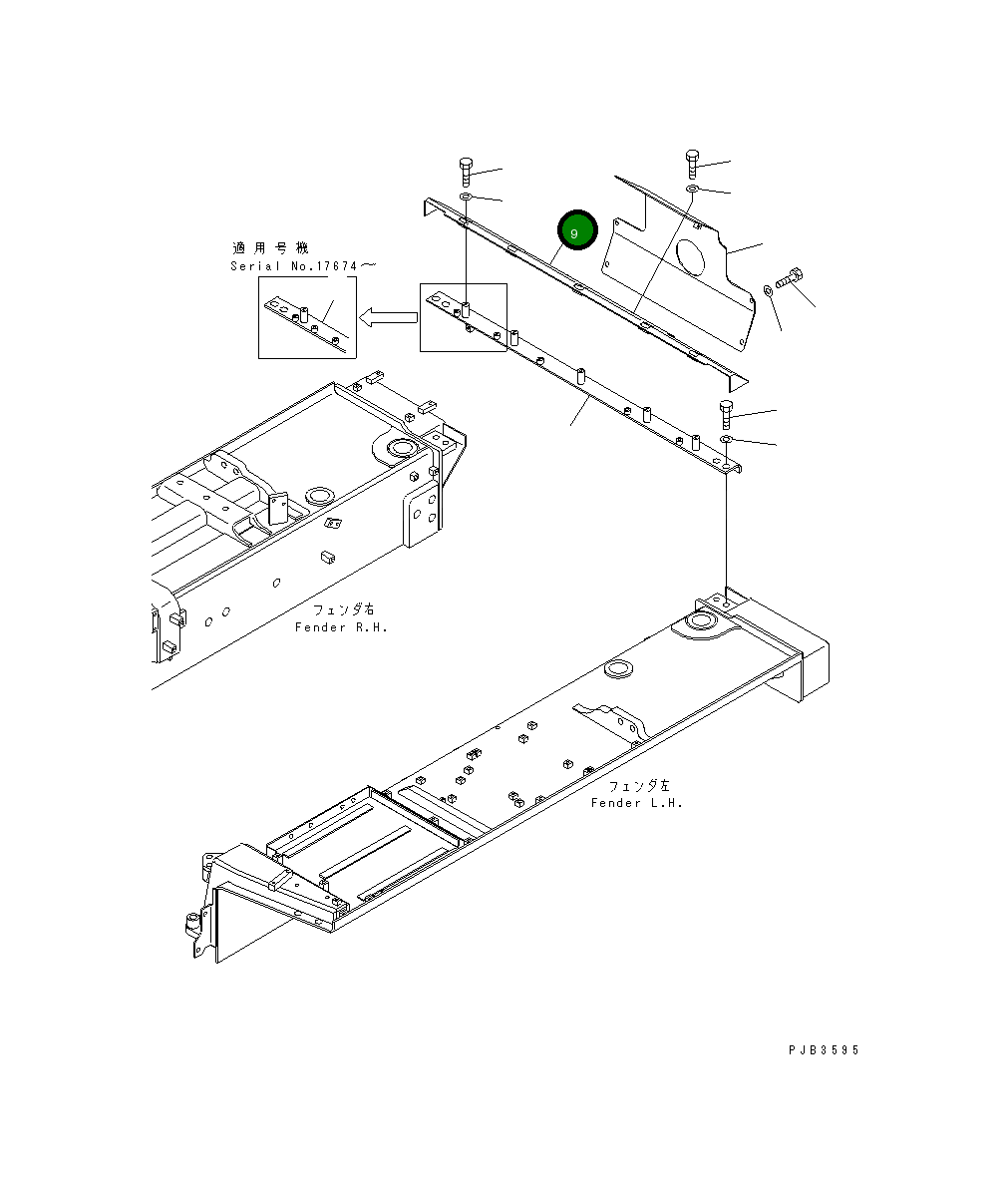 9

適用号機
Serial No.17674～

フェンダ右
Fender R.H.

フェンダ左
Fender L.H.

PJB3595