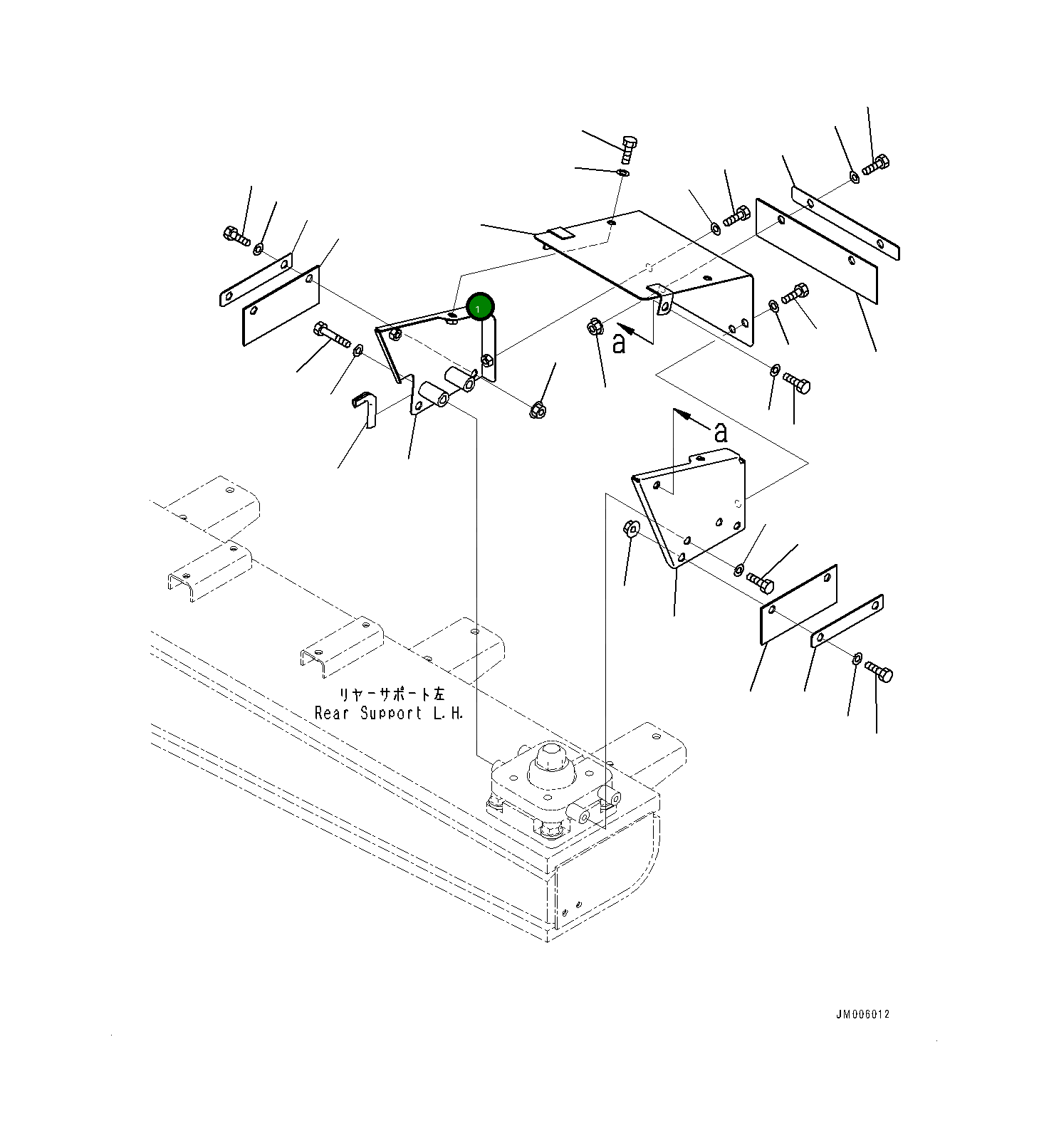 1

a

a

リヤーサポート左
Rear Support L.H.

JM006012