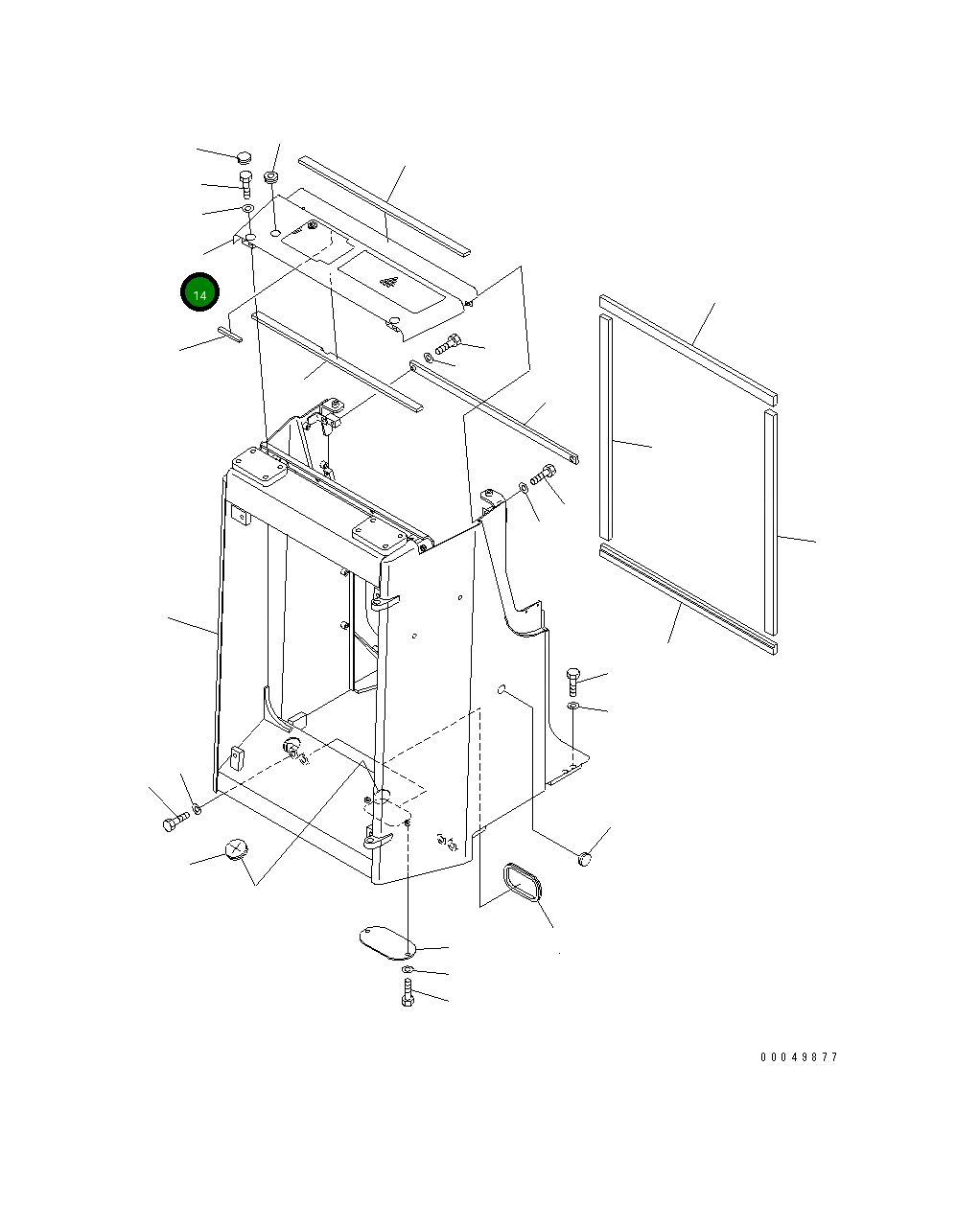 14

00049877