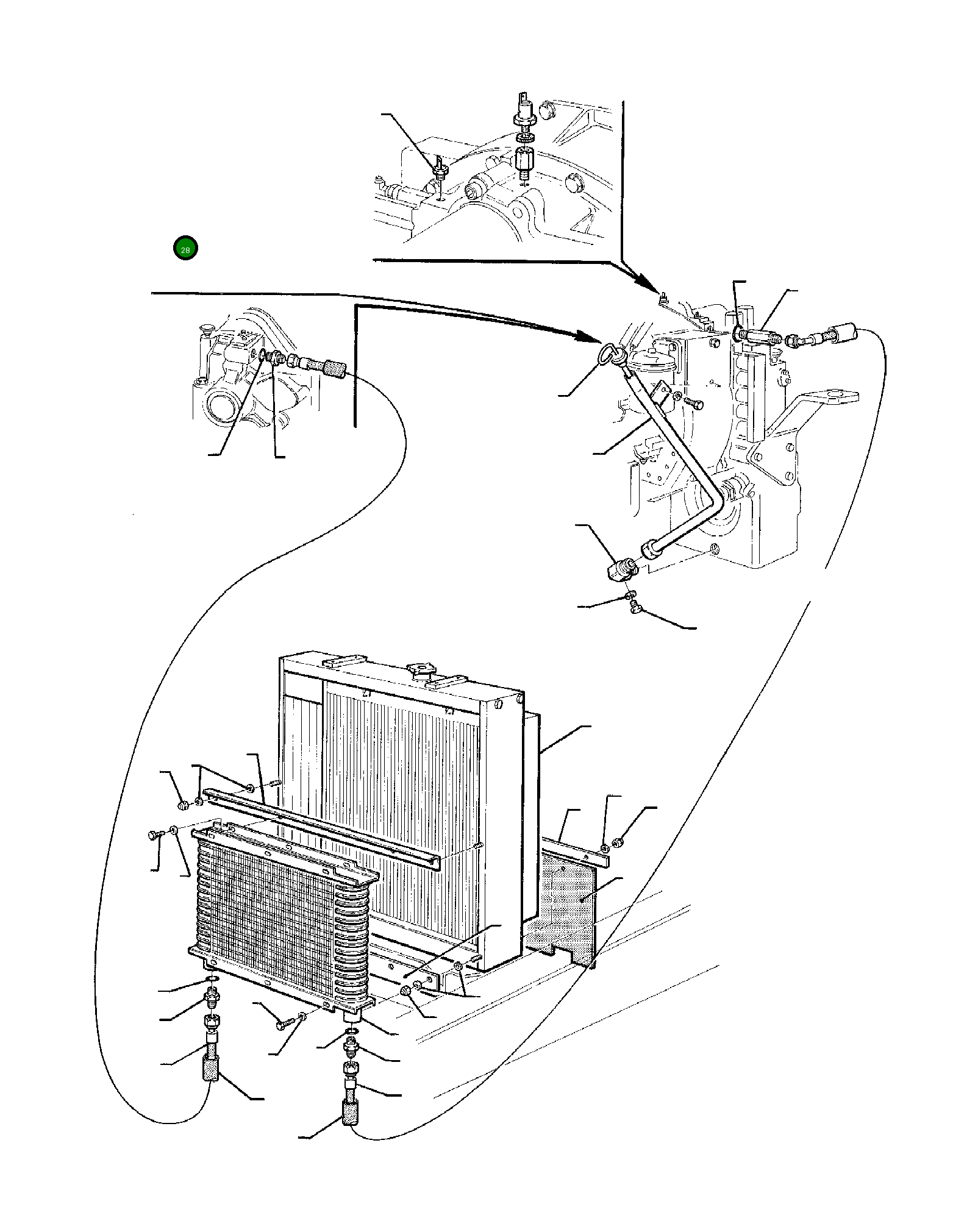 28