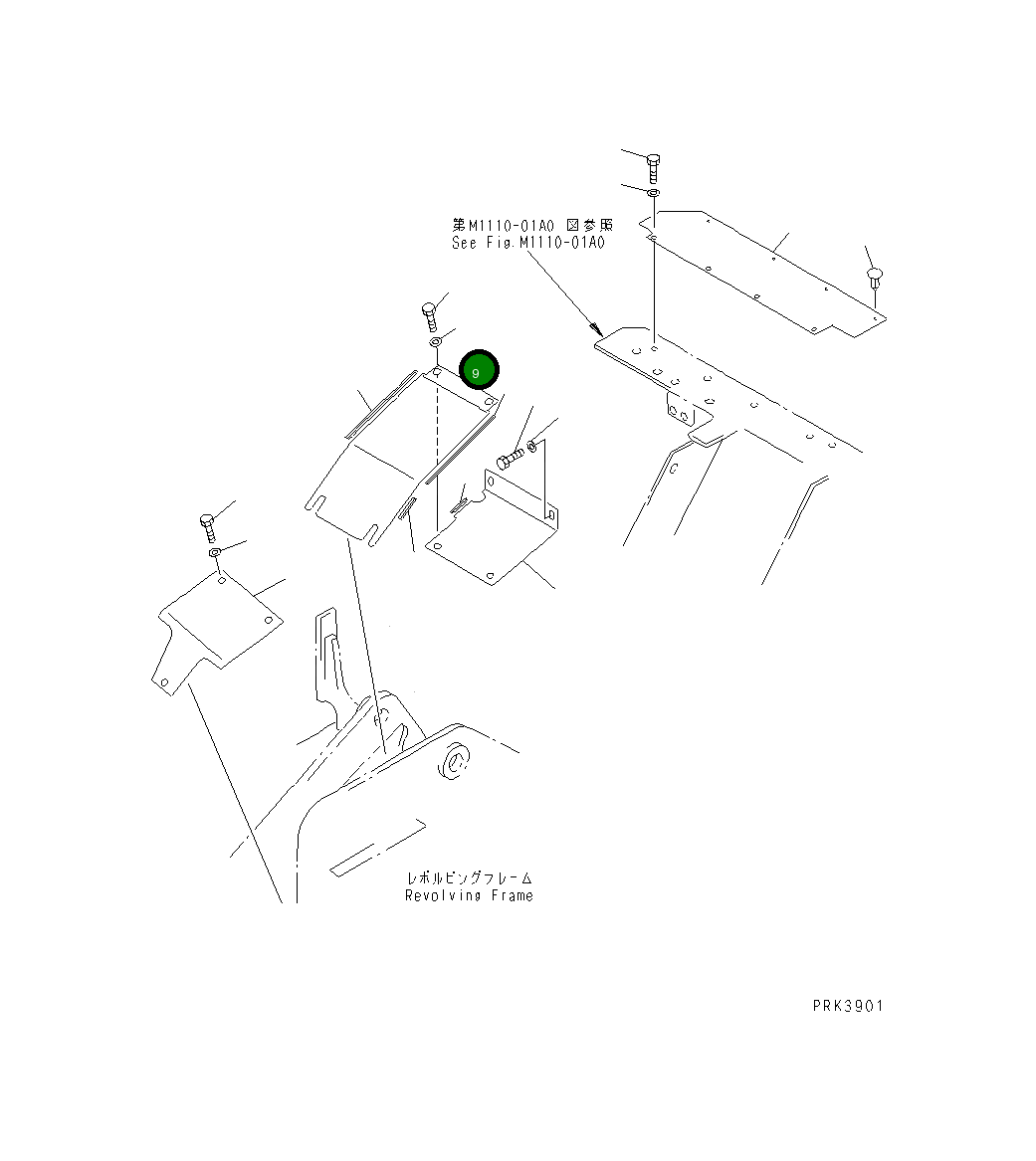 第M1110-01A0 図参照
See Fig.M1110-01A0

9

レボルビングフレーム
Revolving Frame

PRK3901