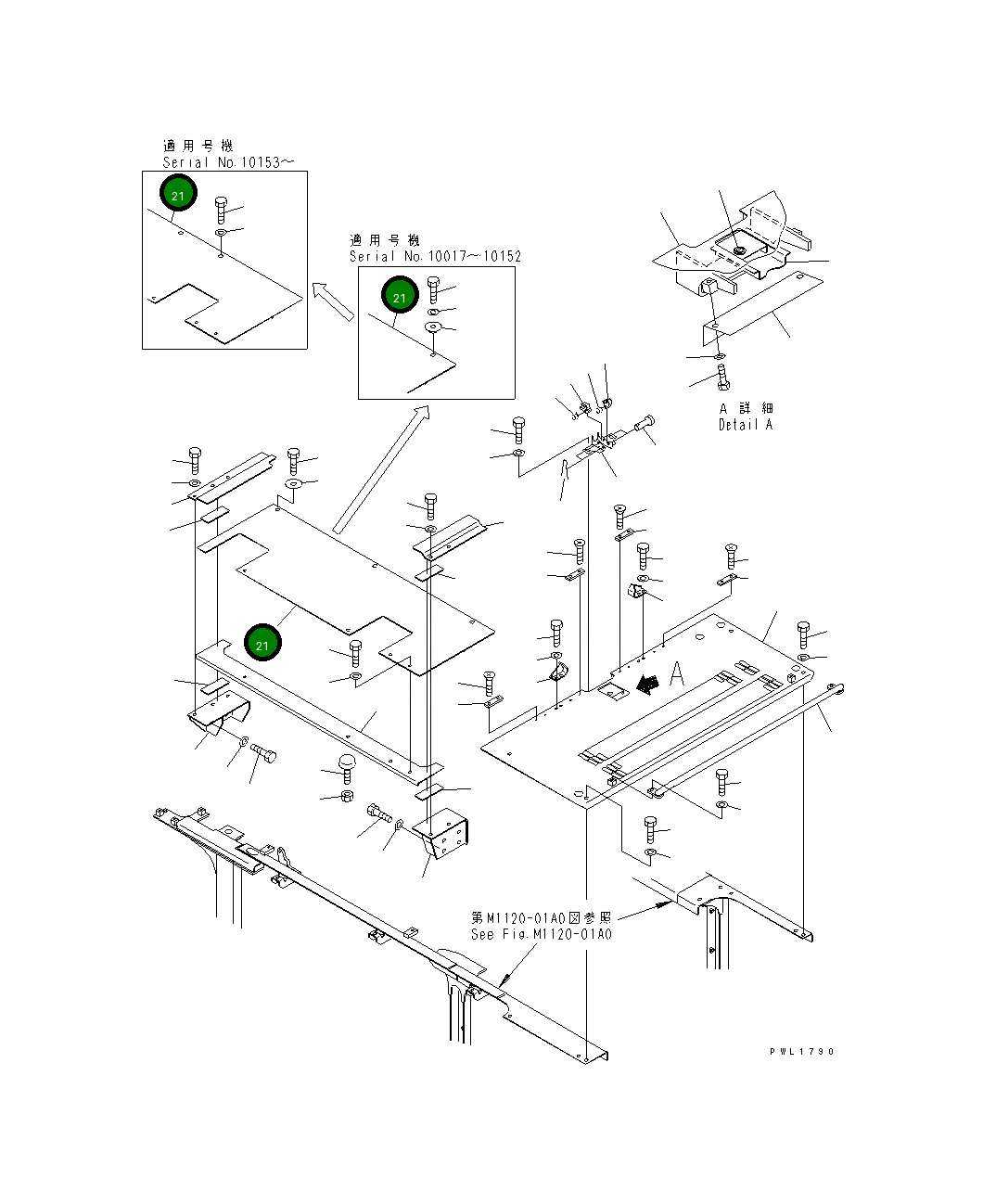 適用号機
Serial No.10153～

21

適用号機
Serial No.10017～10152

21

A 詳細
Detail A

21

A

第M1120-01A0図参照
See Fig.M1120-01A0

PWL1790