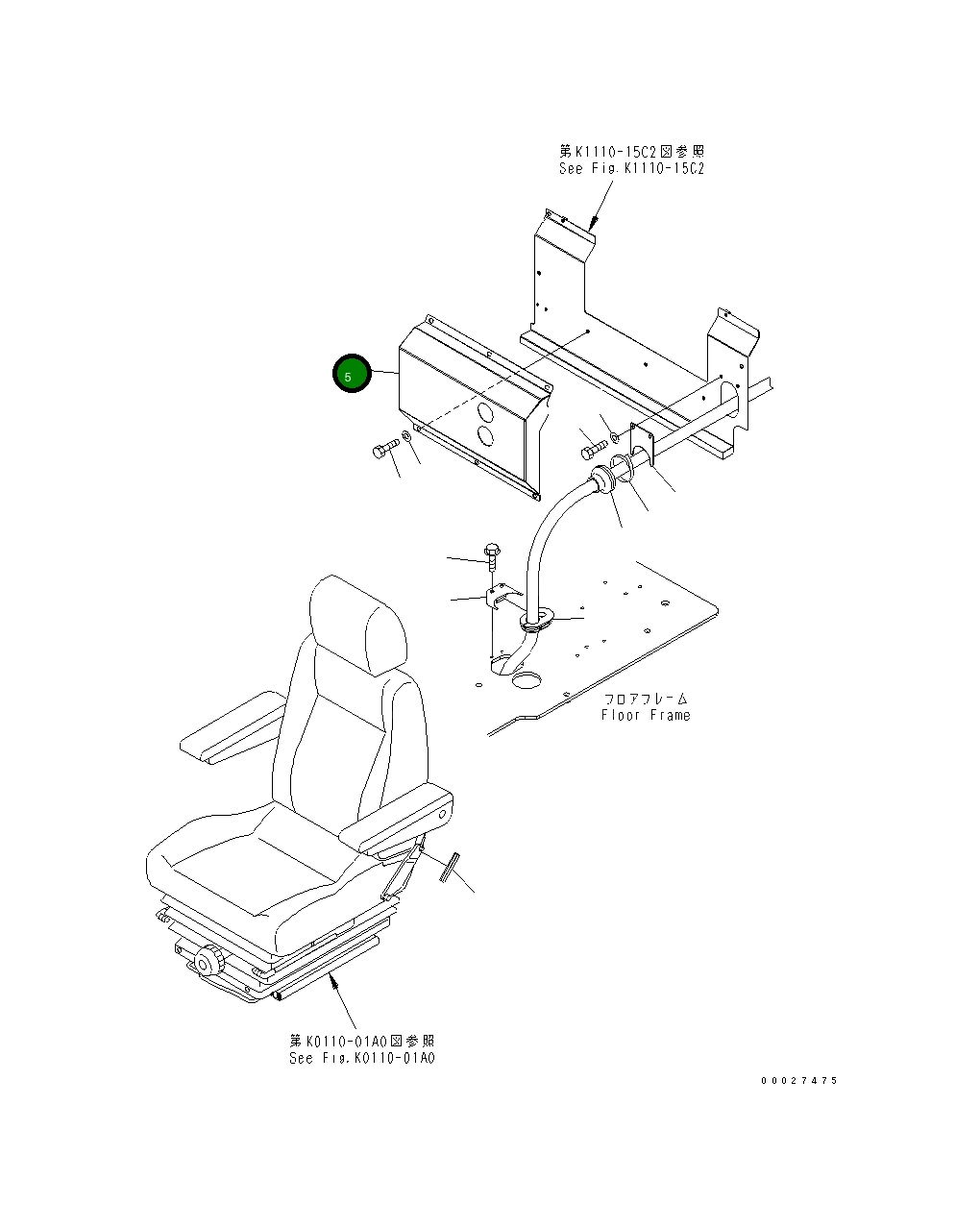 第K1110-15C2図参照
See Fig.K1110-15C2

5

フロアフレーム
Floor Frame

第K0110-01A0図参照
See Fig.K0110-01A0

00027475