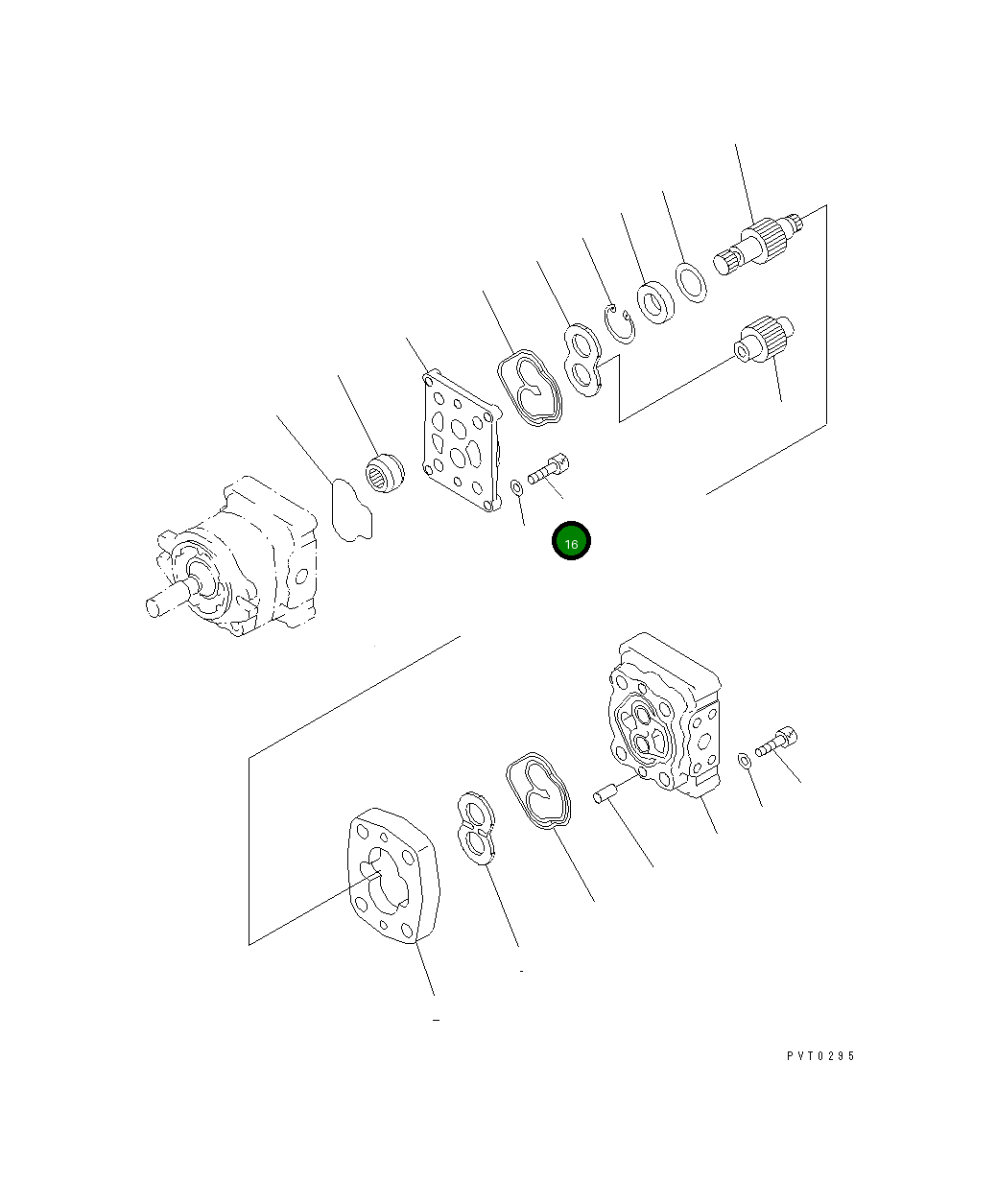 16

PVT0295