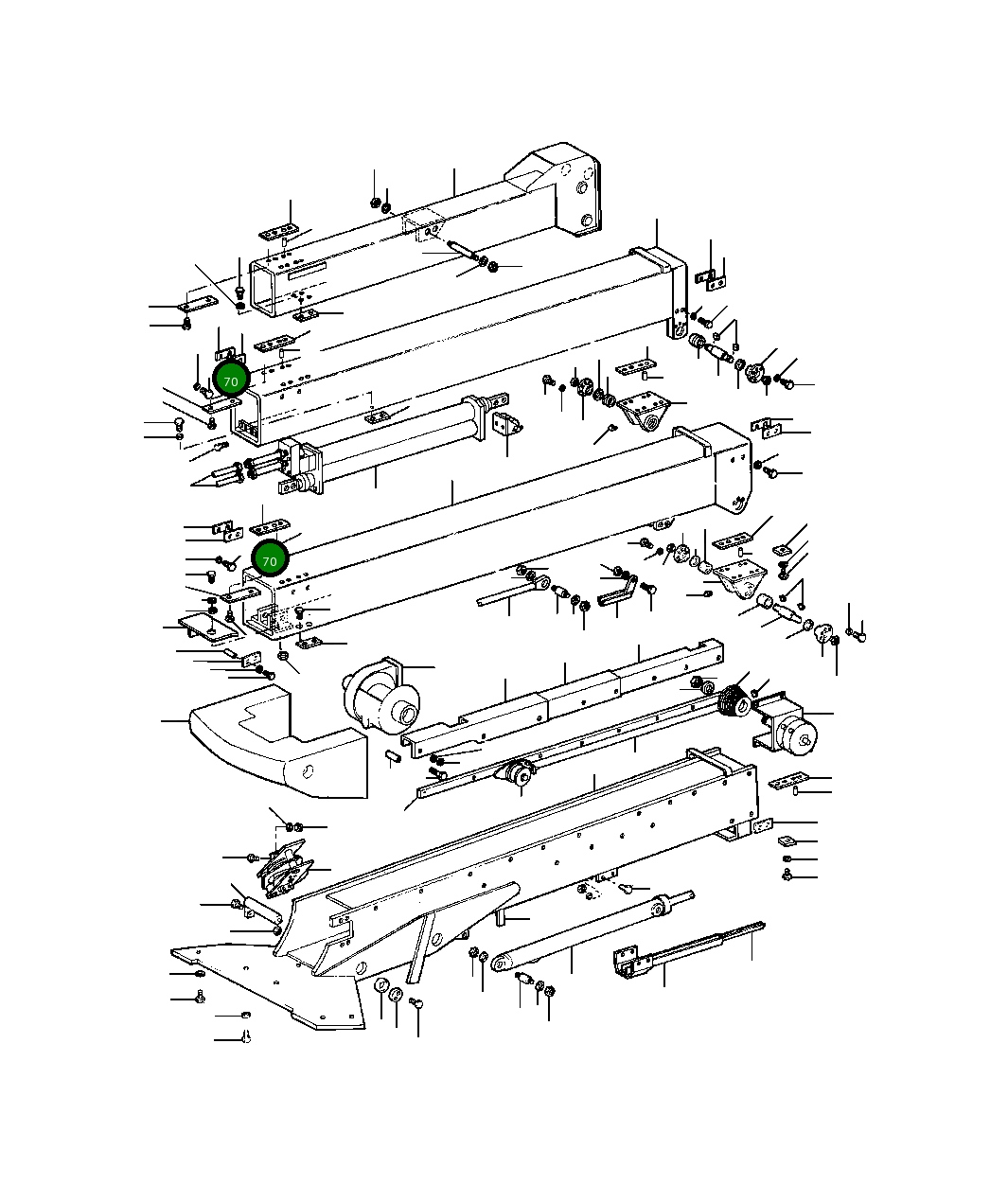 70

70