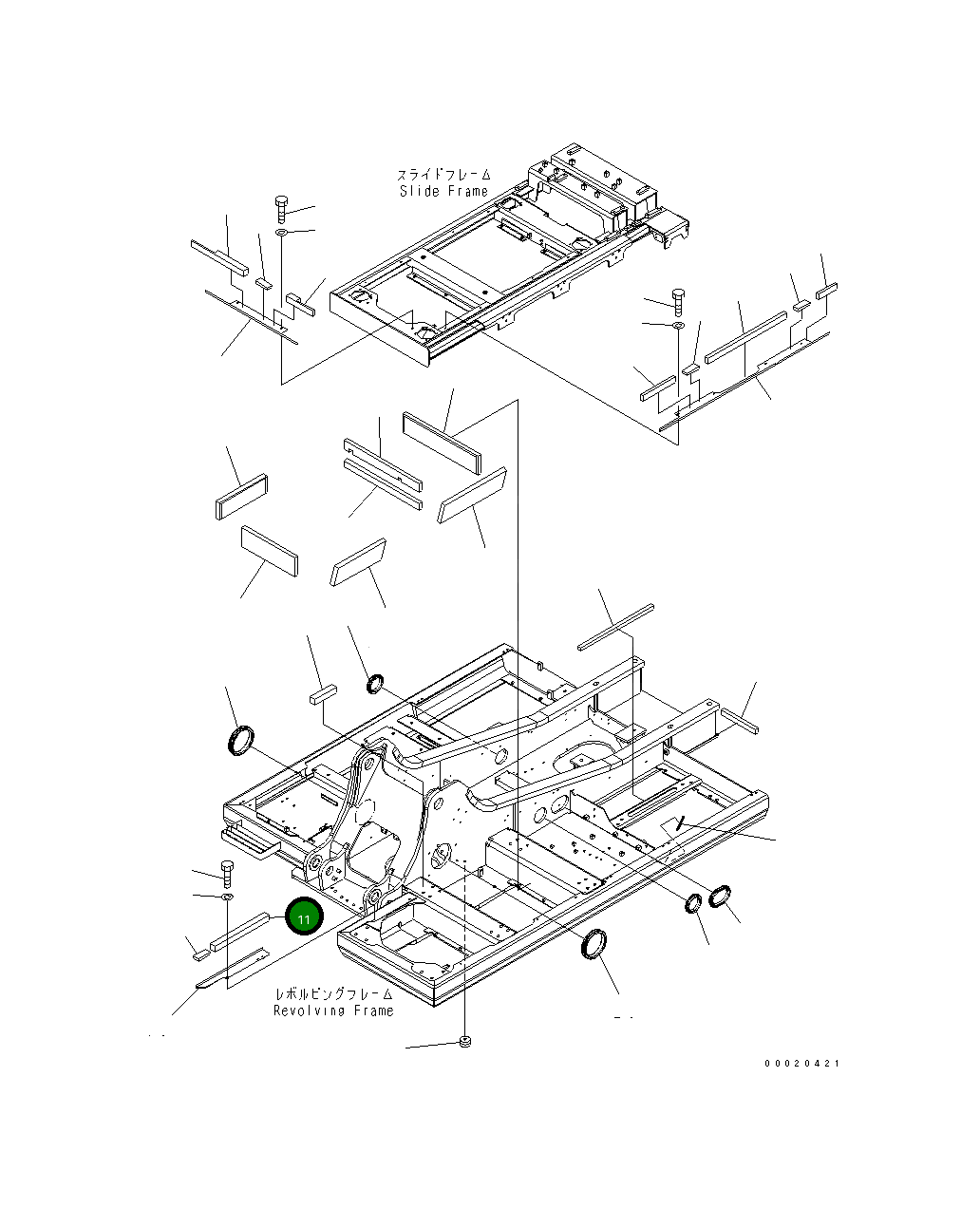 スライドフレーム
Slide Frame

11

レボルビングフレーム
Revolving Frame

00020421