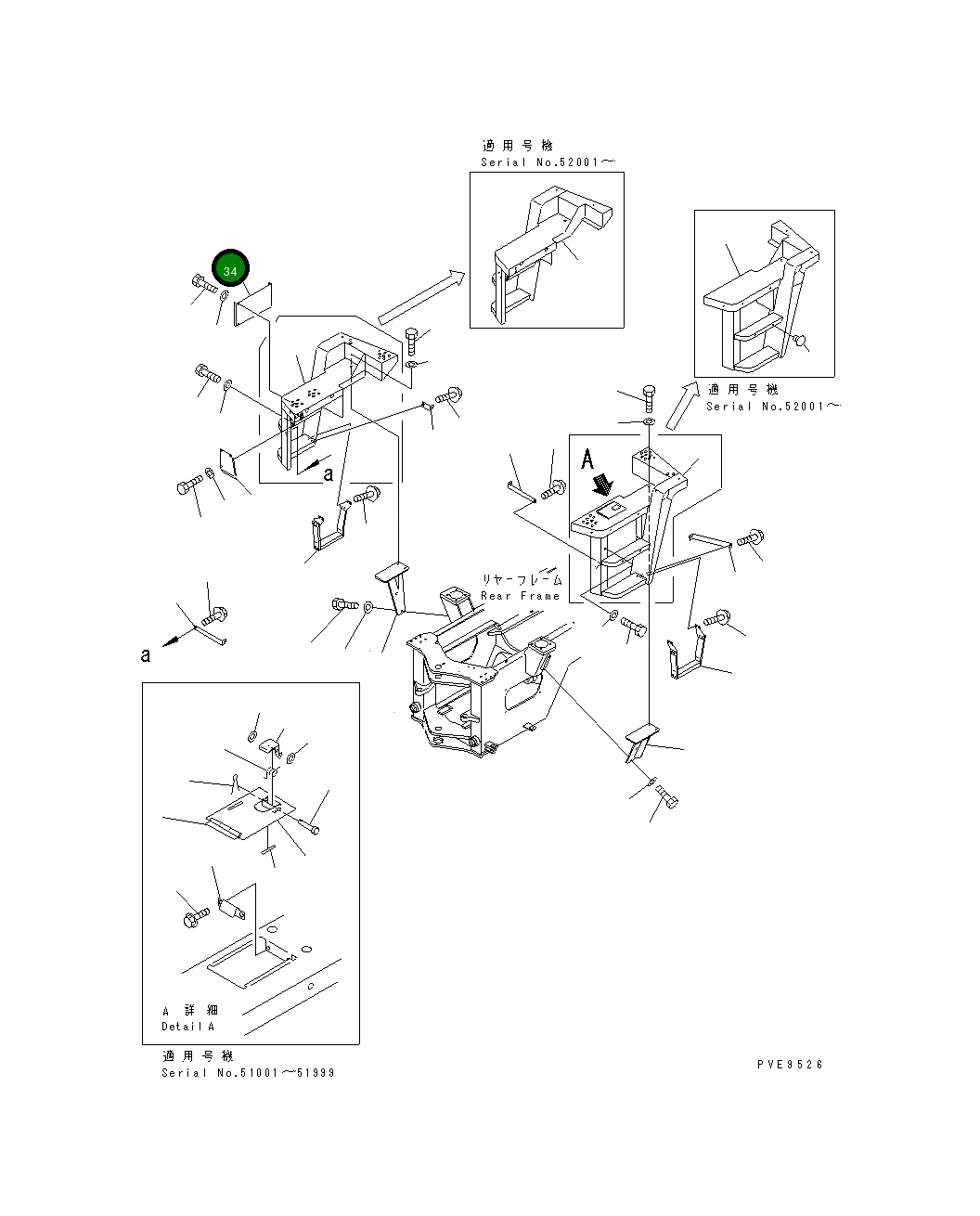 適用号機
Serial No.52001～

34

適用号機
Serial No.52001～

a

A

リヤーフレーム
Rear Frame

a

A 詳細
Detail A

適用号機
Serial No.51001～51999

PVE9526