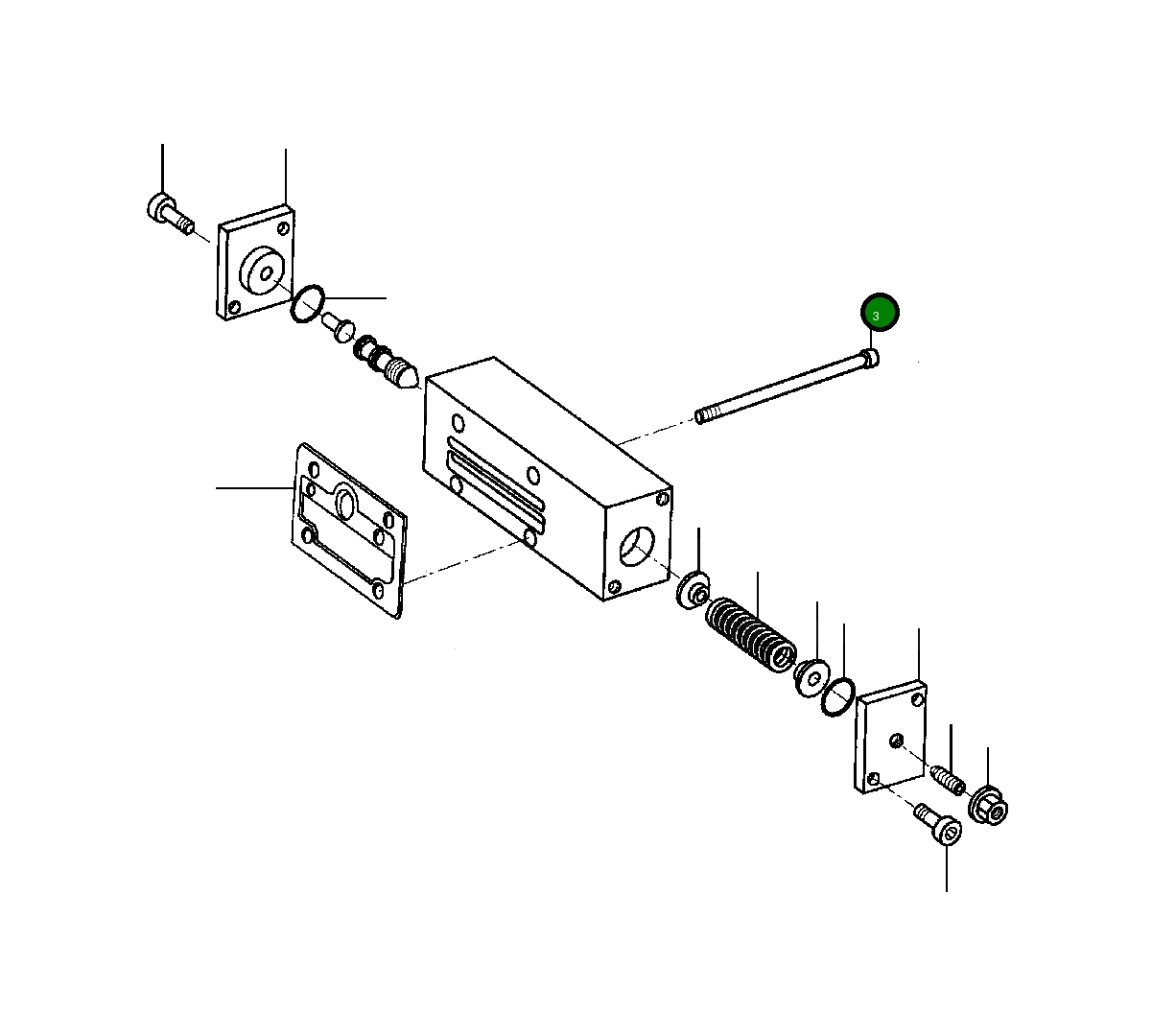 3