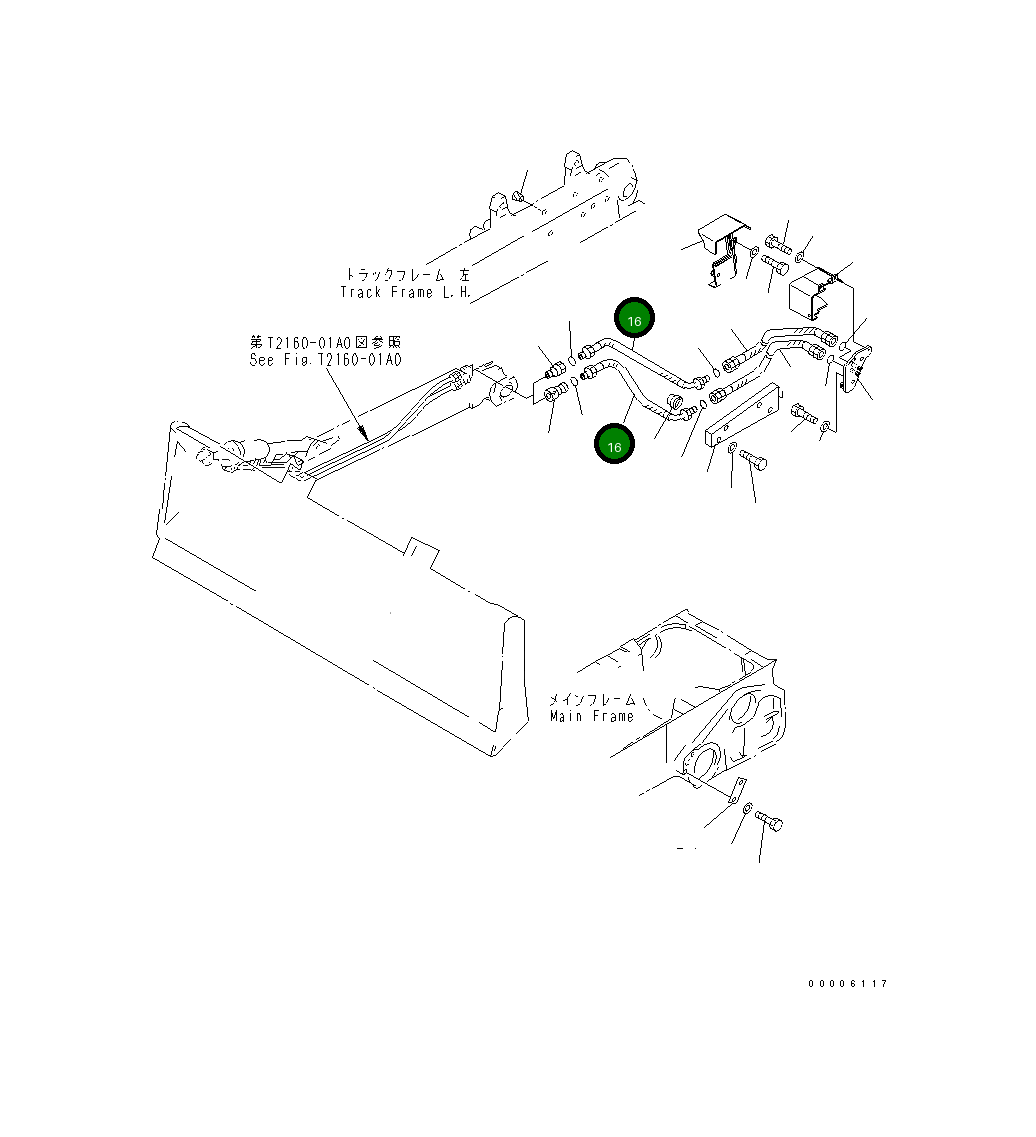 トラックフレーム 左
Track Frame L.H.

第T2160-01A0図参照
See Fig.T2160-01A0

16

16

メインフレーム
Main Frame

00006117