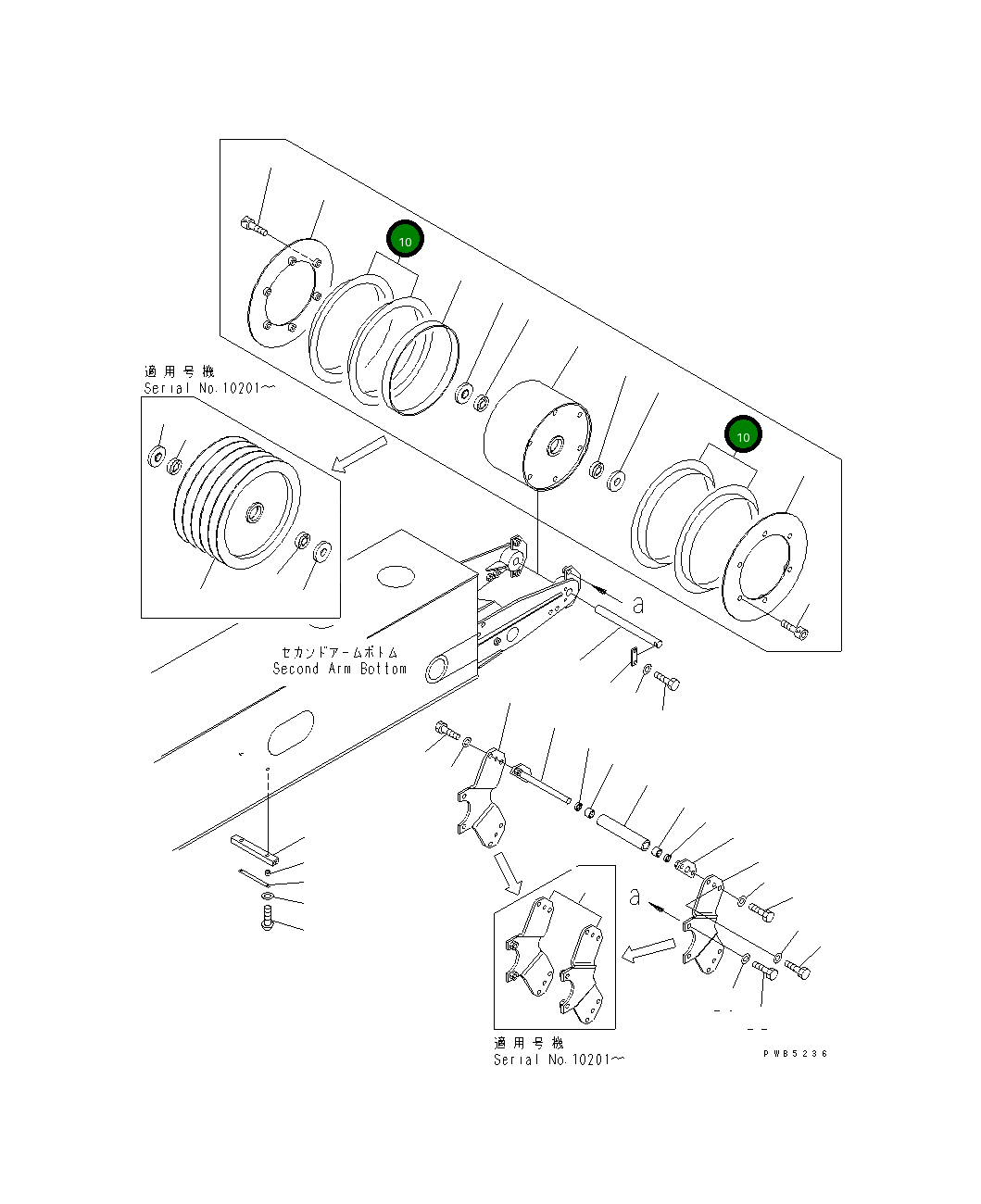 10

適用号機
Serial No.10201~

10

a

セカンドアームボトム
Second Arm Bottom

a

適用号機
Serial No.10201~

PWB5236