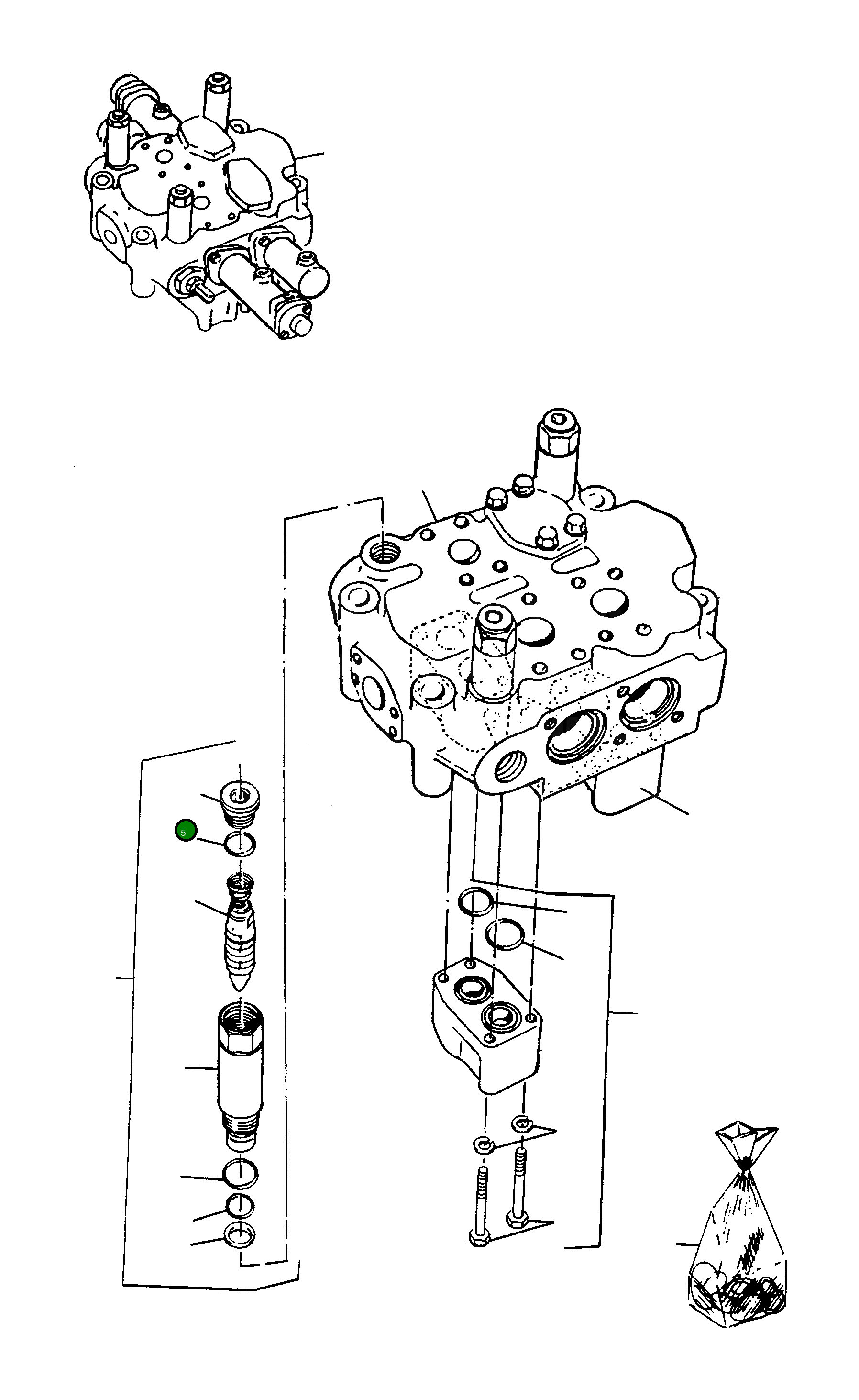 5