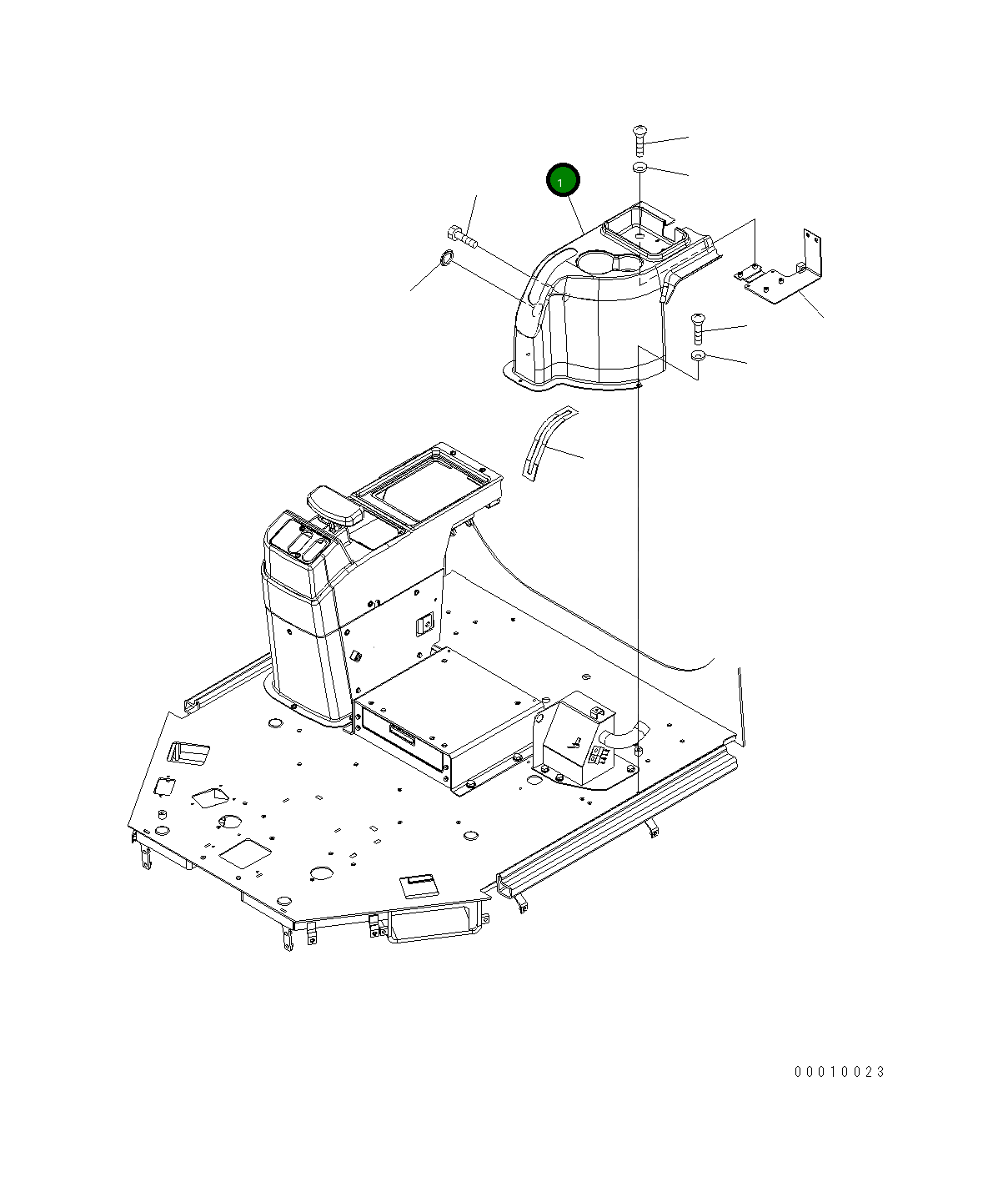 1

00010023