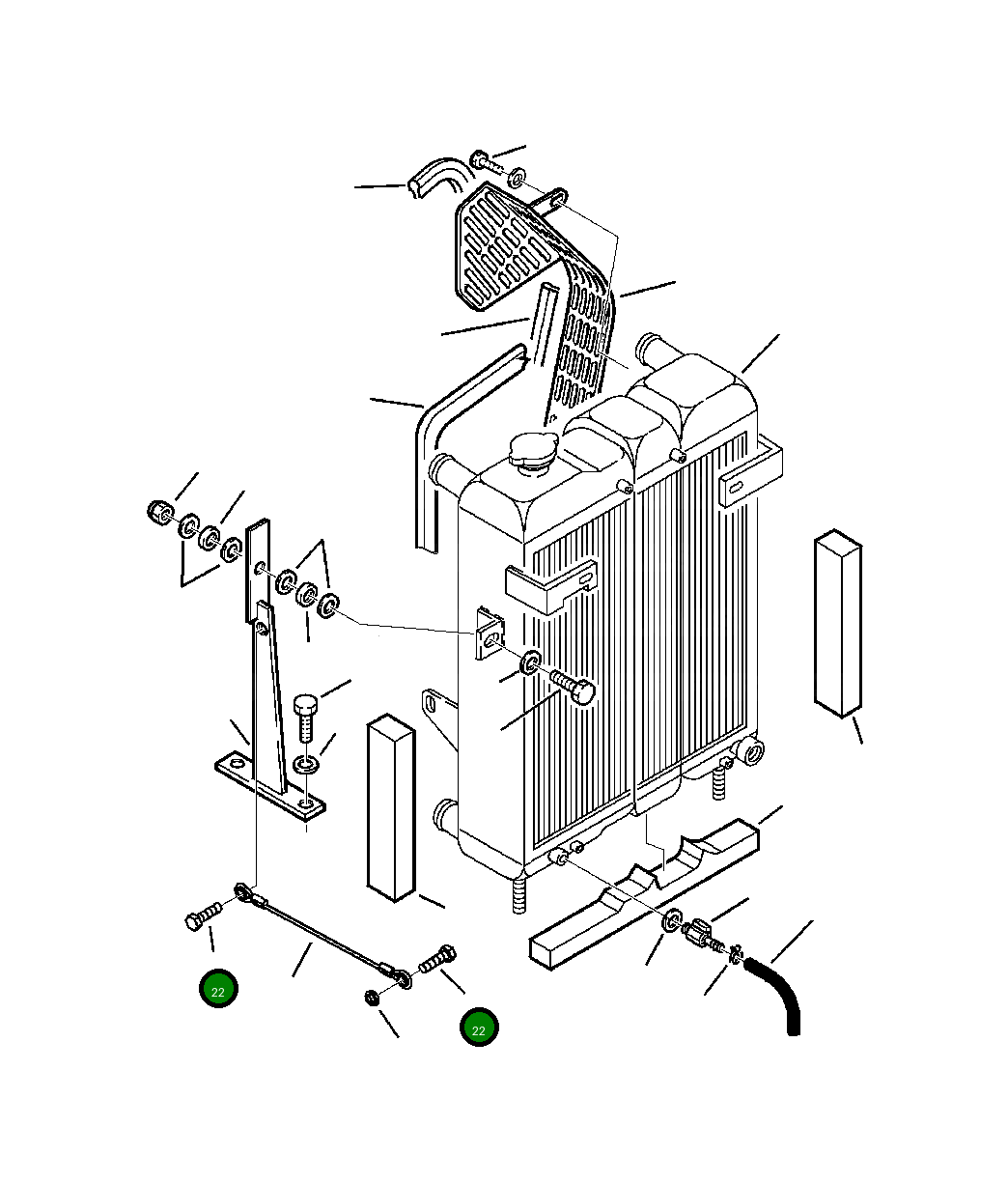 22
22