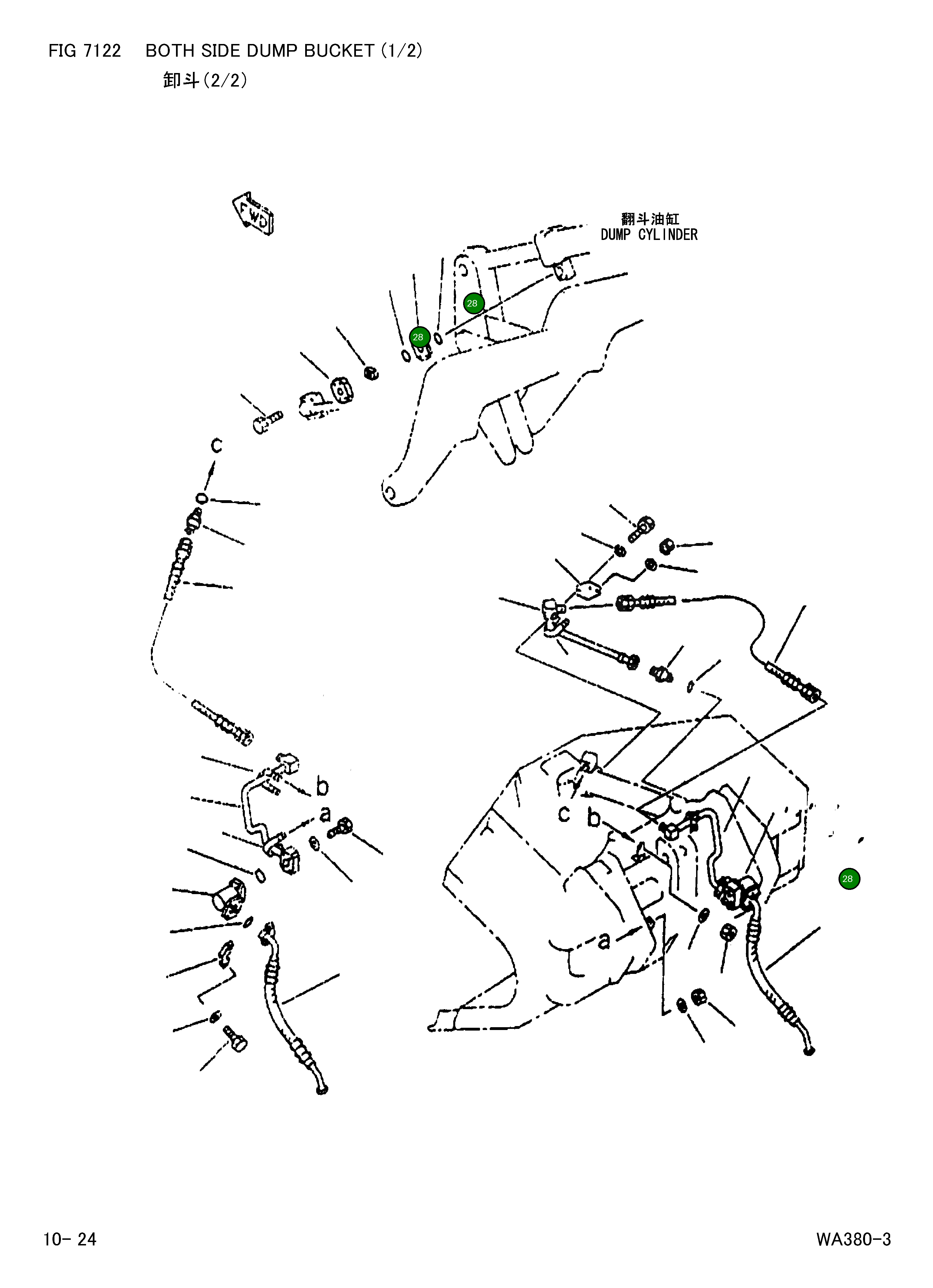 FIG 7122 BOTH SIDE DUMP BUCKET (1/2)
卸斗(2/2)

FWD

翻斗油缸
DUMP CYLINDER

28
28
c
b
a
c
b
a
28

10- 24
WA380-3