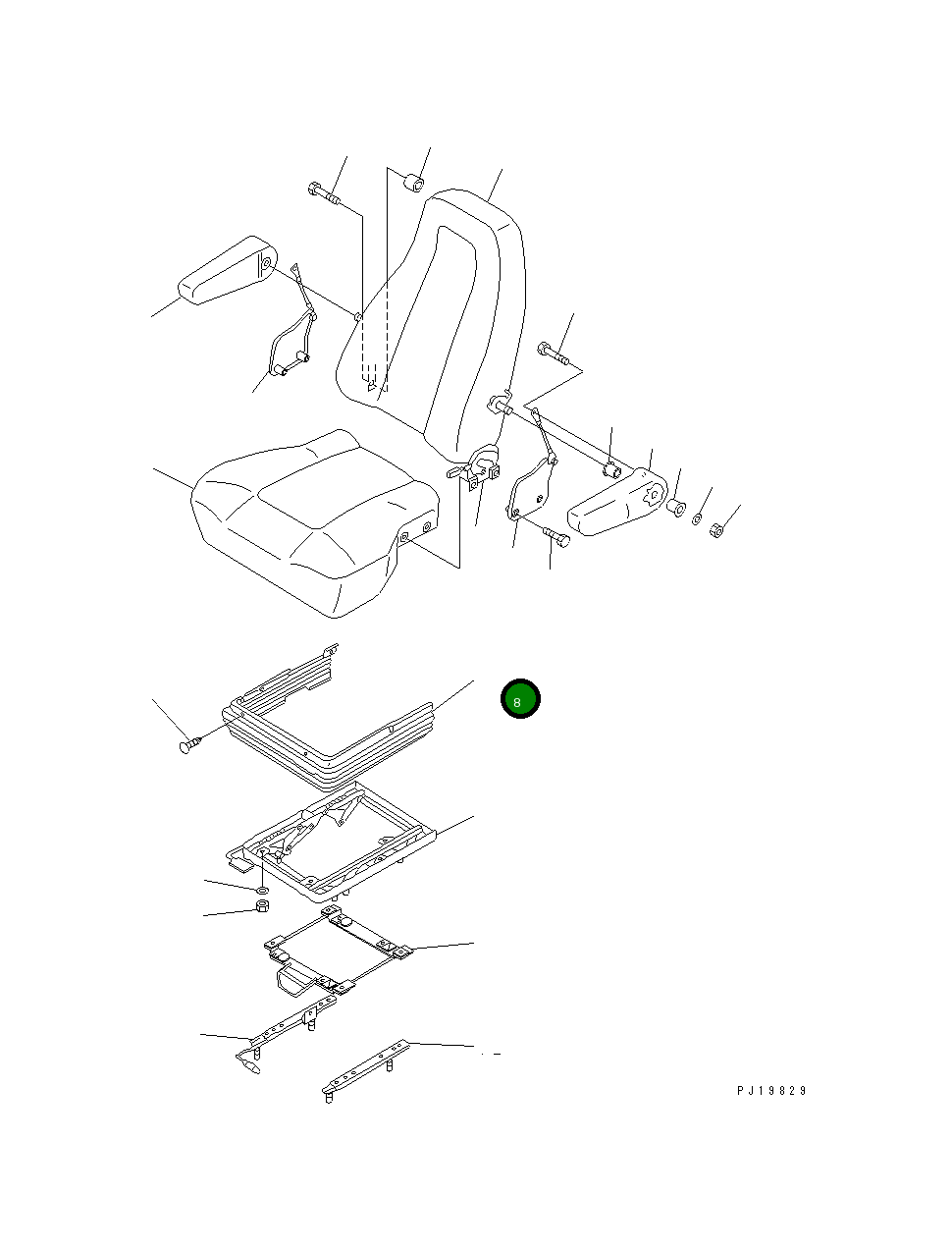 8

PJ19829