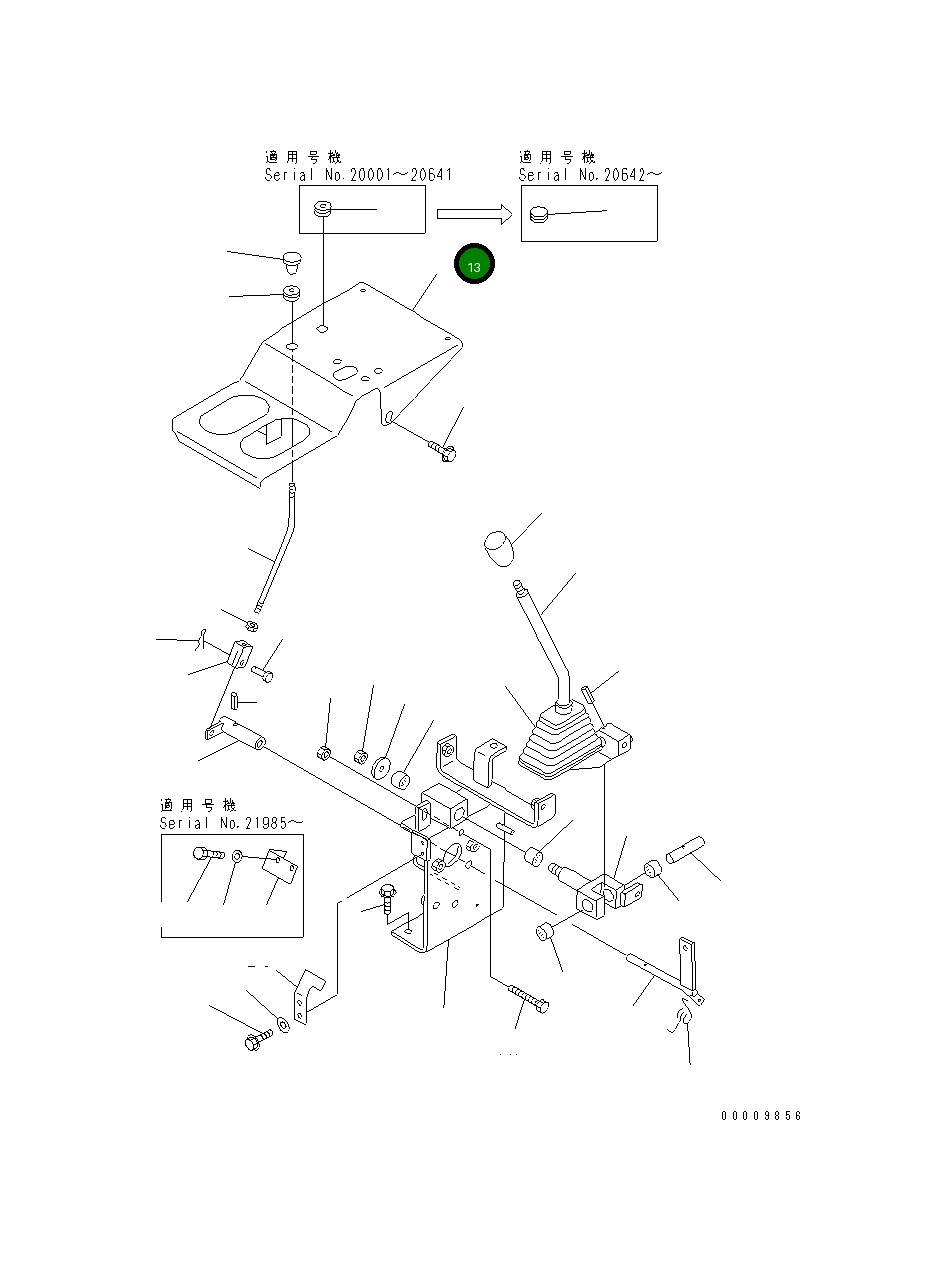 適用号機
Serial No.20001～20641

適用号機
Serial No.20642～

13

適用号機
Serial No.21985～

00009856