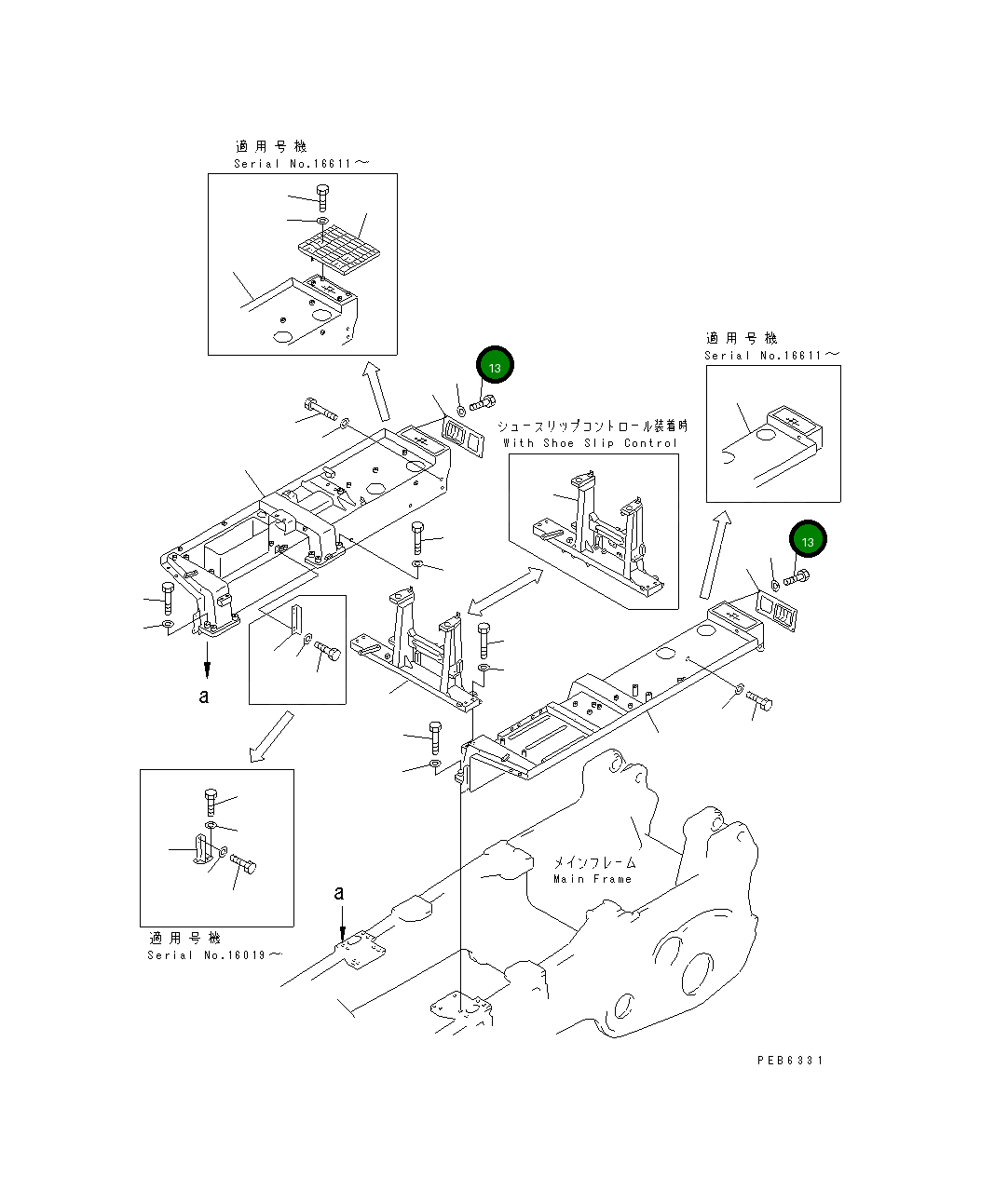 適用号機
Serial No.16611～

13

シュースリップコントロール装着時
With Shoe Slip Control

適用号機
Serial No.16611～

13

a

メインフレーム
Main Frame

a

適用号機
Serial No.16019～

PEB6331