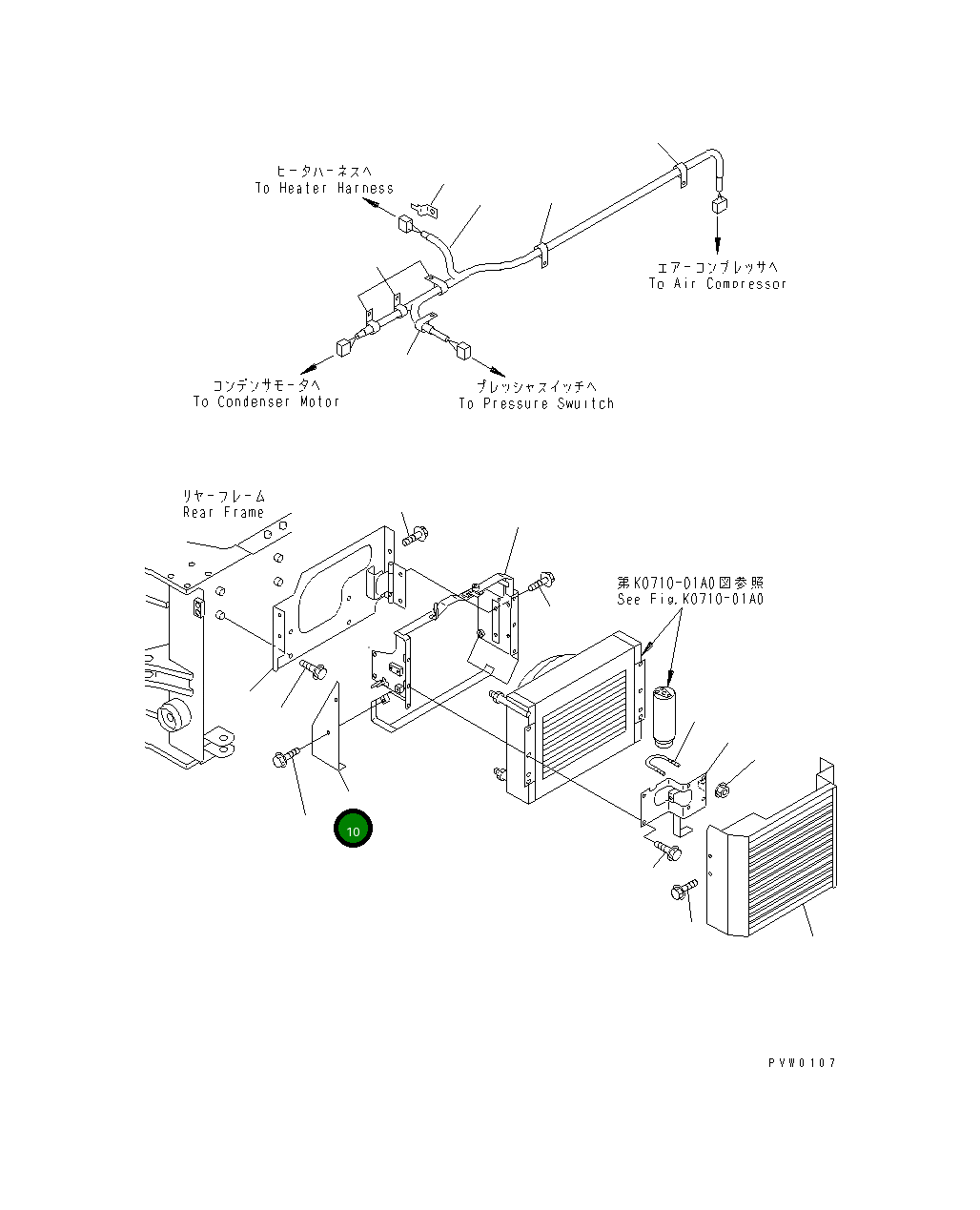 ヒータハーネスへ
To Heater Harness

エアーコンプレッサへ
To Air Compressor

コンデンサモータへ
To Condenser Motor

プレッシャスイッチへ
To Pressure Swuitch

リヤーフレーム
Rear Frame

第K0710-01A0図参照
See Fig.K0710-01A0

10

PVW0107