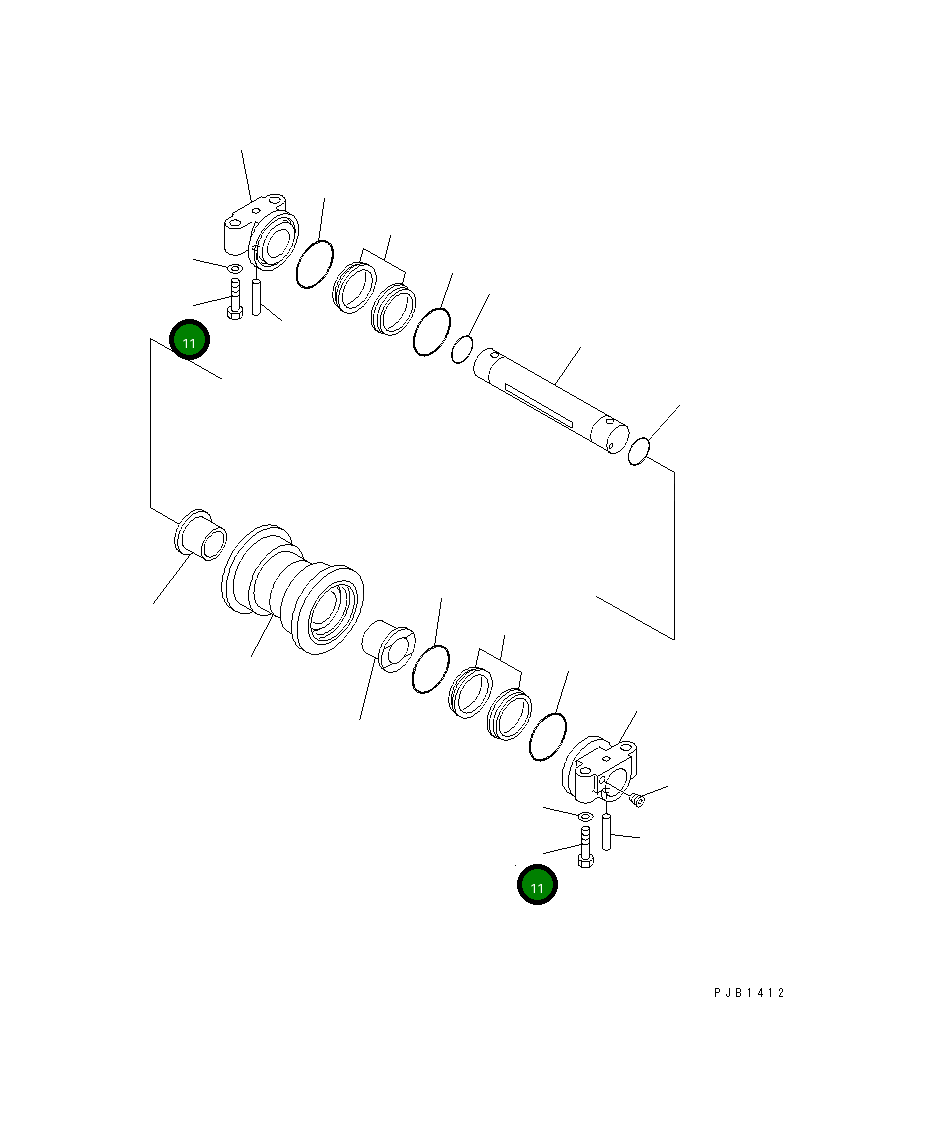 11

11

PJB1412