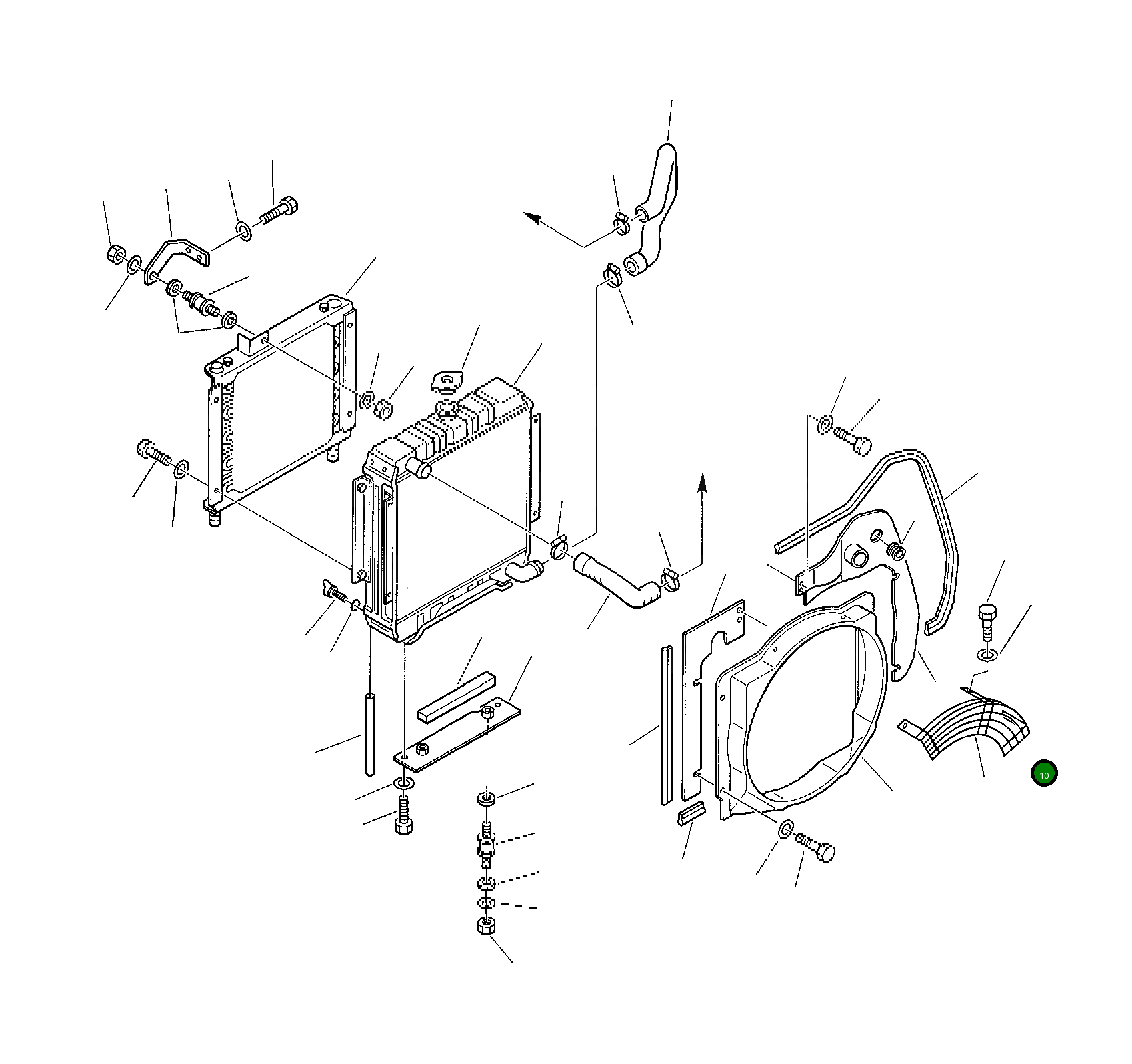 10