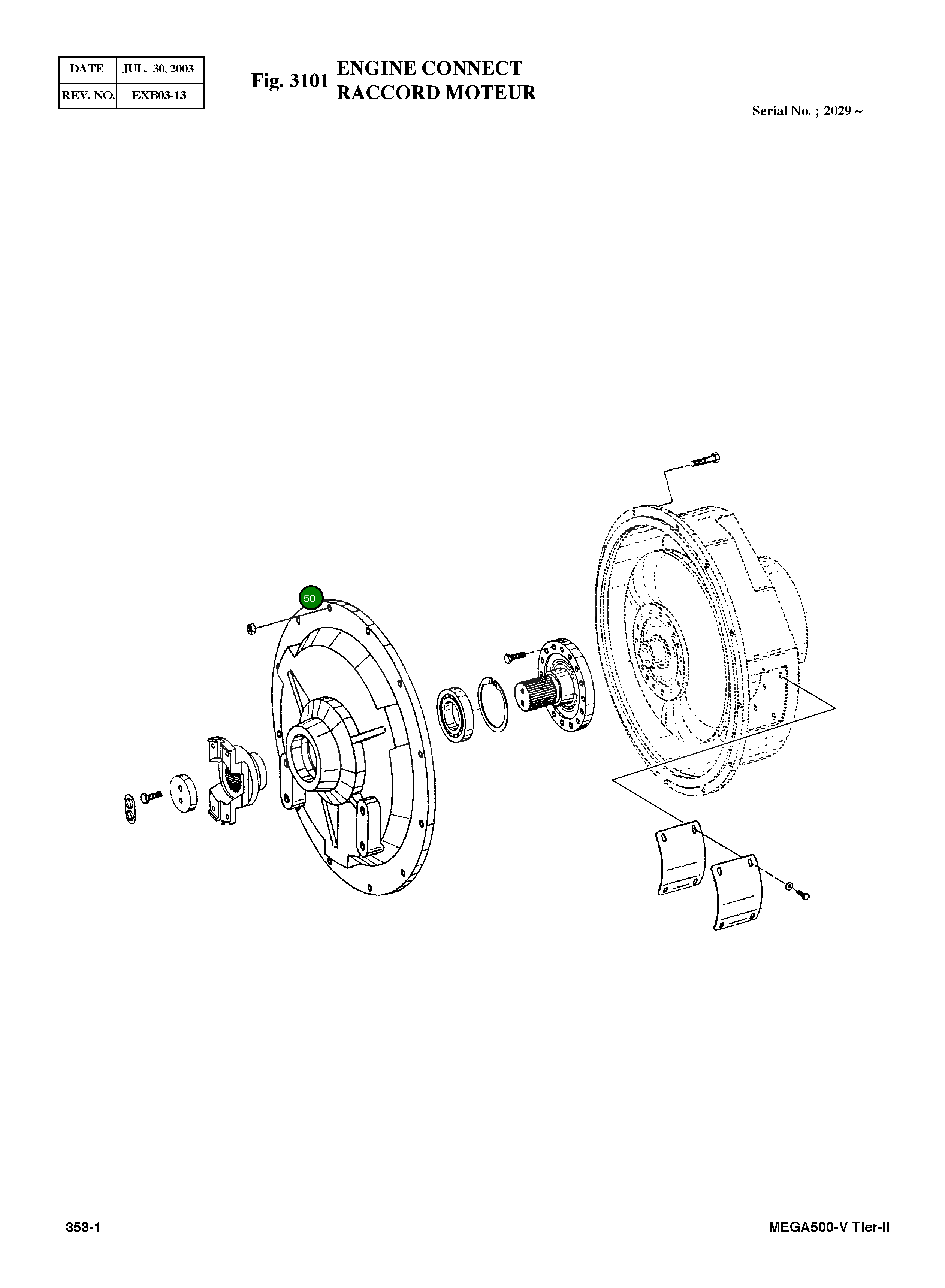 | DATE | JUL. 30, 2003 |
|---|---|
| REV. NO. | EXB03-13 |

Fig. 3101 ENGINE CONNECT
RACCORD MOTEUR

Serial No. ; 2029 ~

50

353-1

MEGA500-V Tier-II