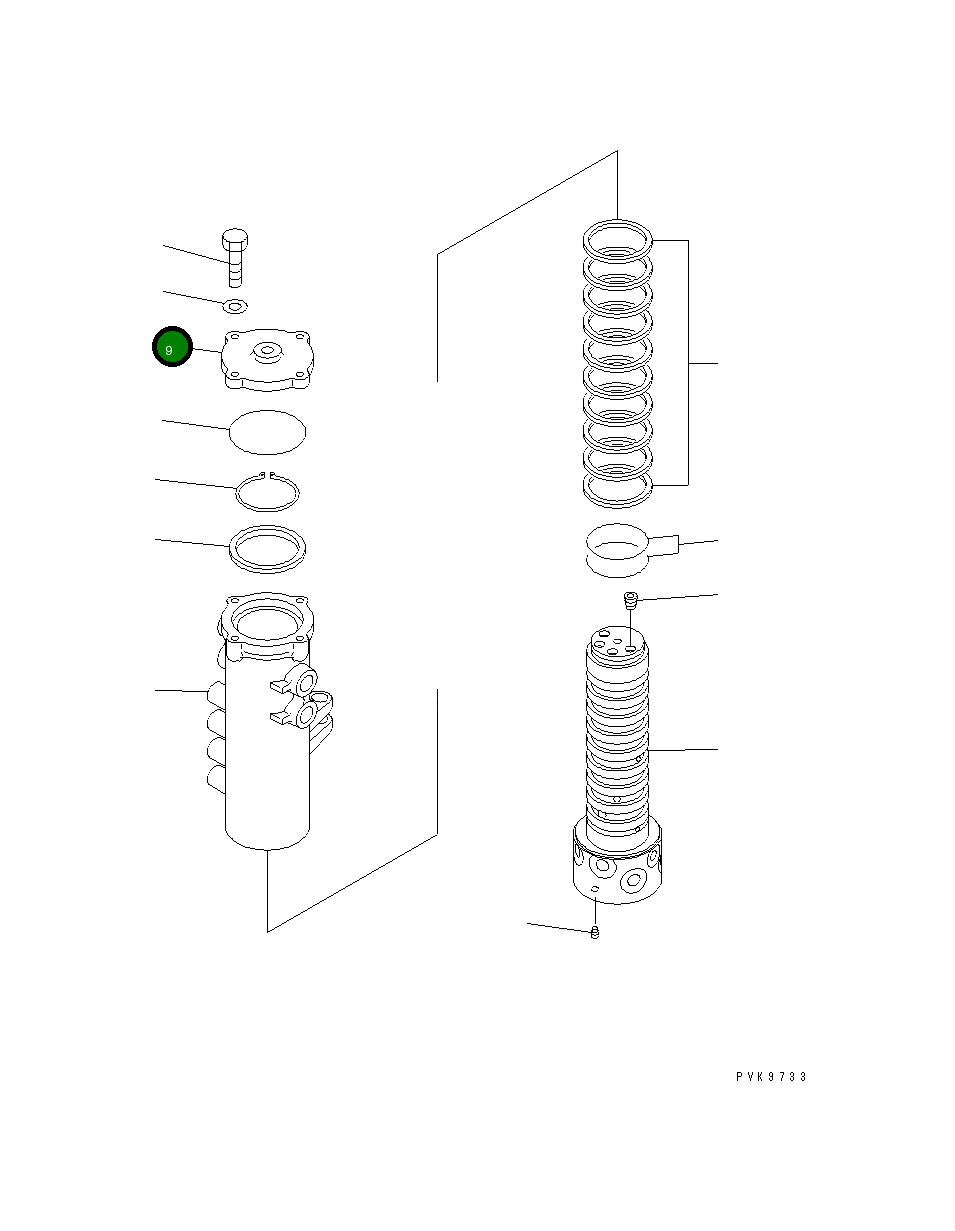 9

PVK9733