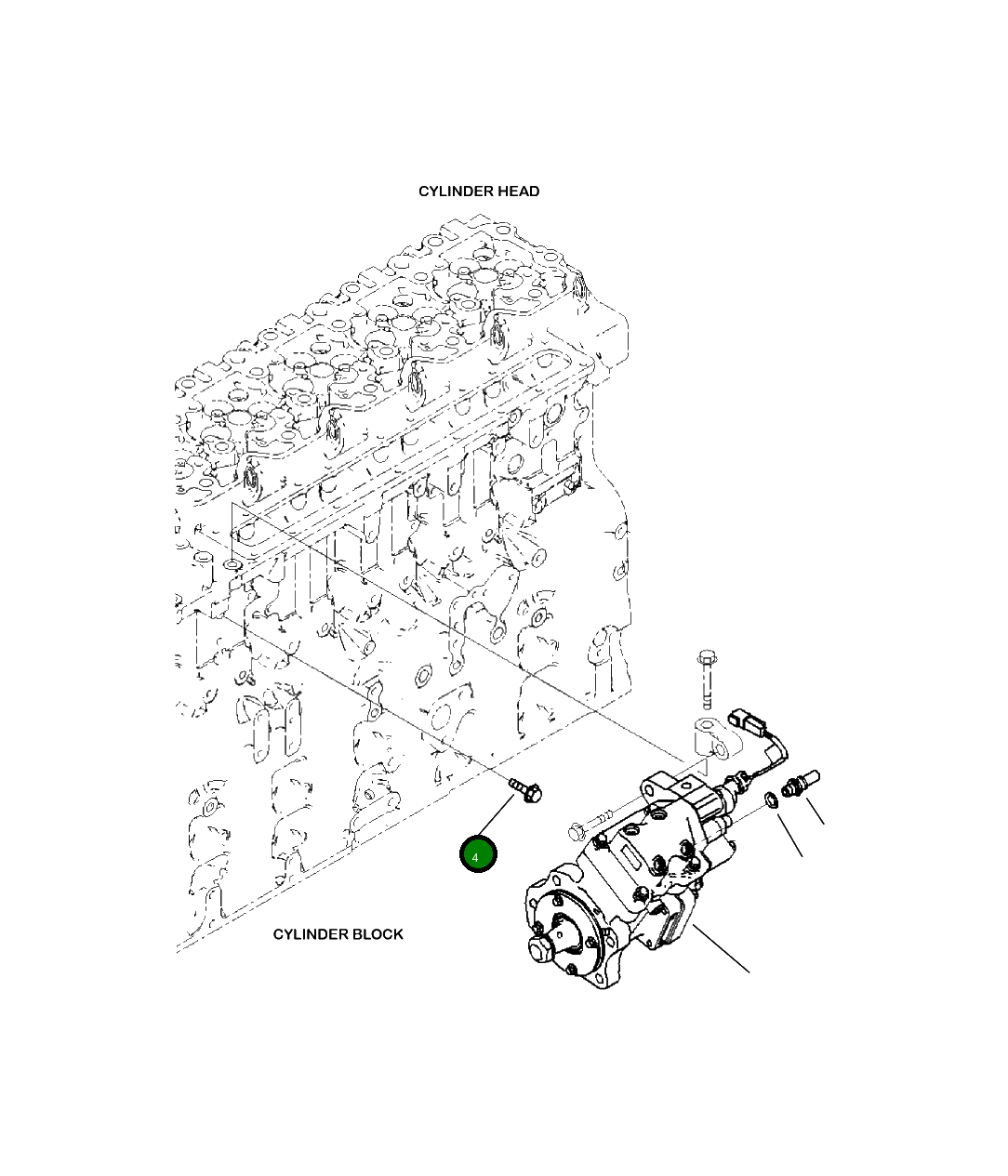 CYLINDER HEAD

4

CYLINDER BLOCK