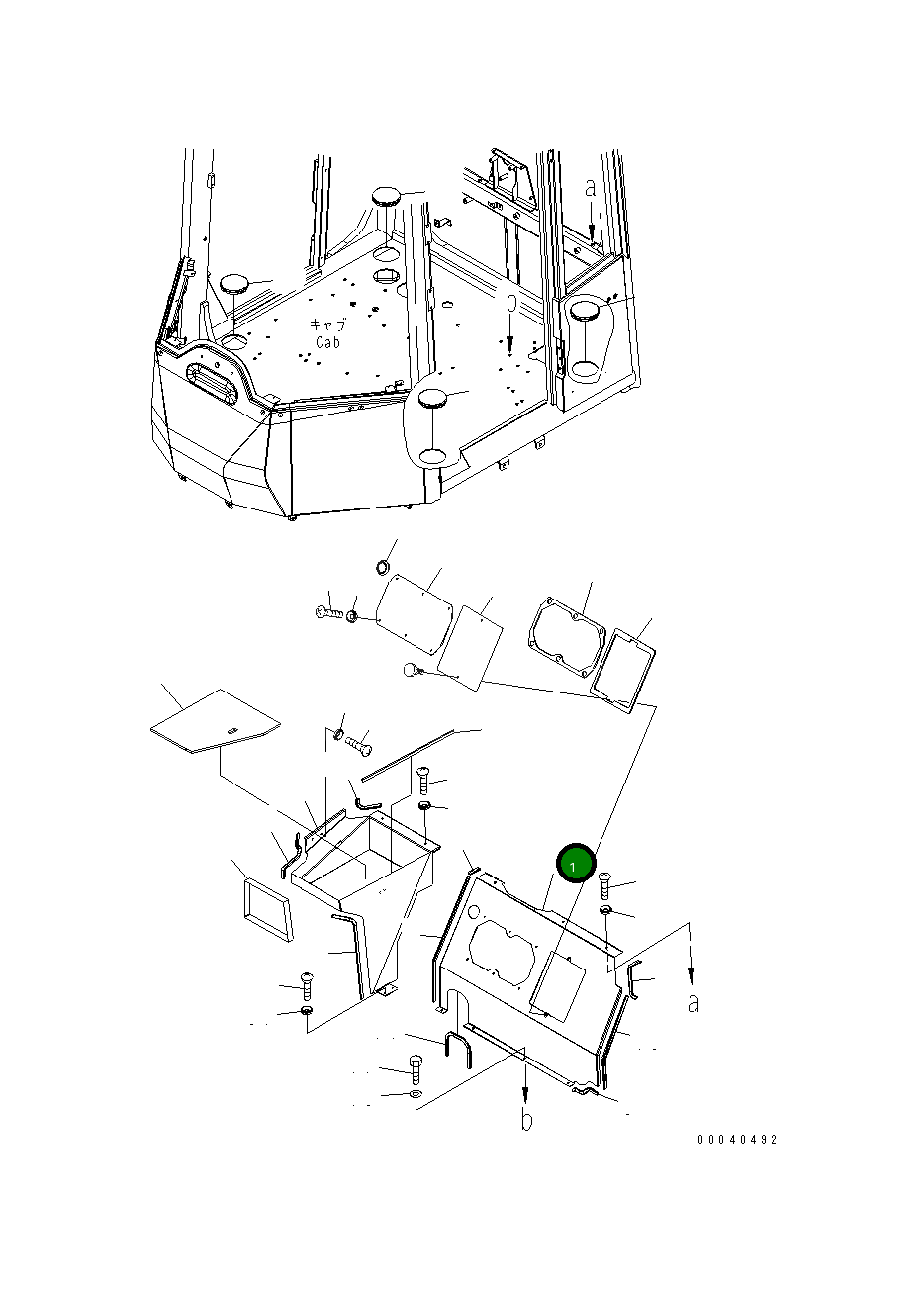 a
b
キャブ
Cab
1
a
b
00040492