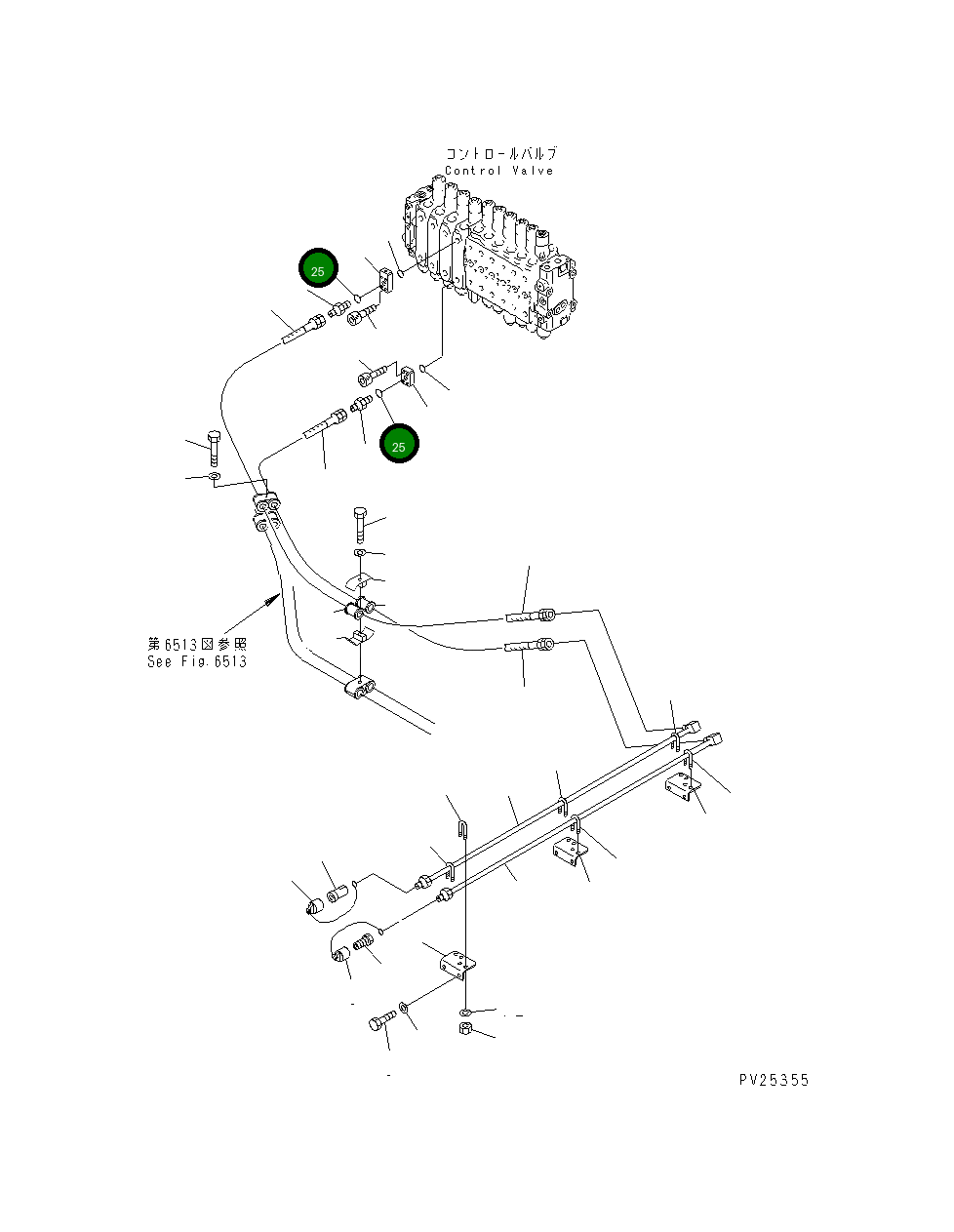 コントロールバルブ
Control Valve

25

25

第6513図参照
See Fig.6513

PV25355