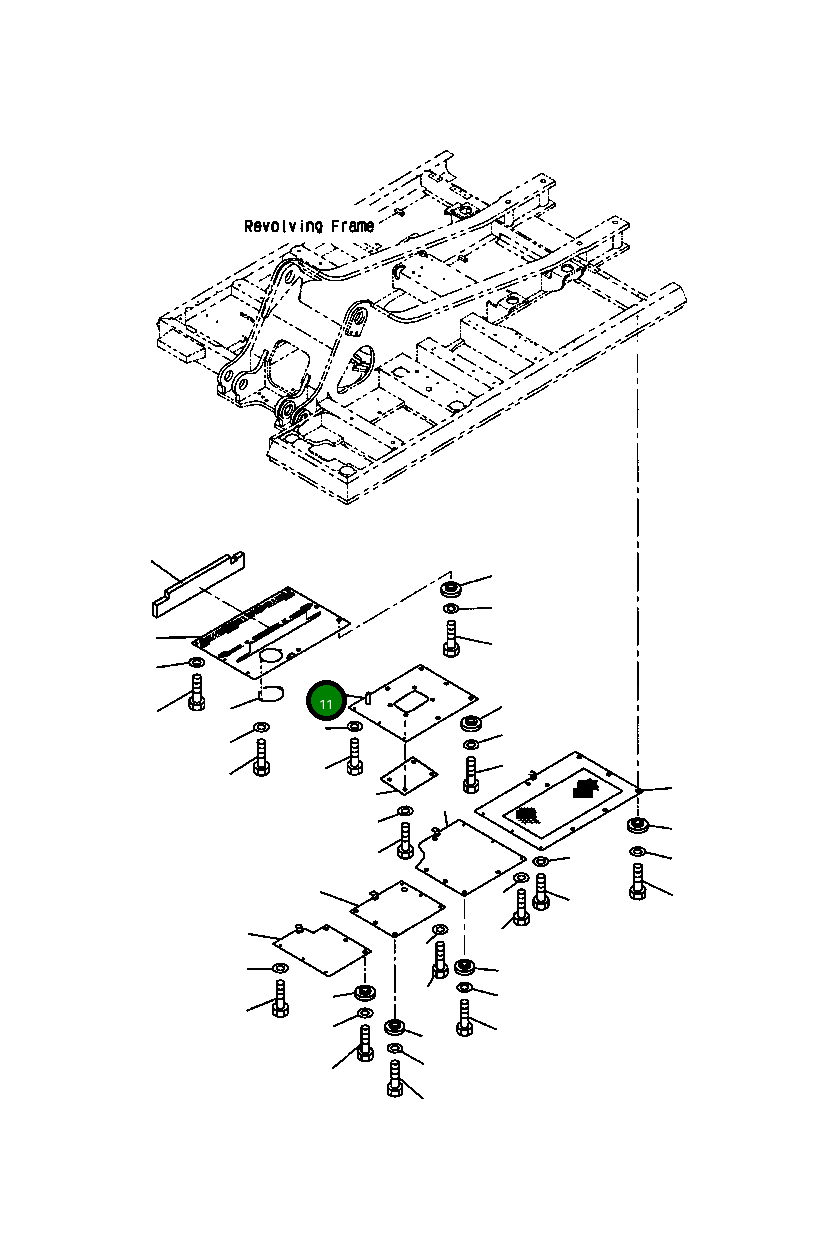 Revolving Frame

11